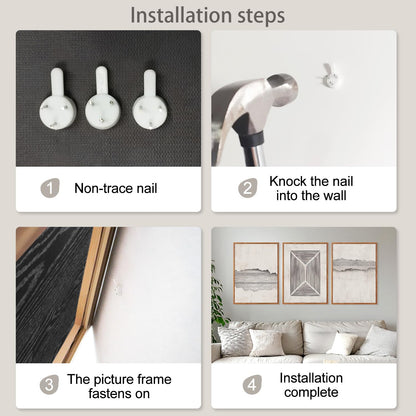 Installation steps

1 Non-trace nail

2 Knock the nail into the wall

3 The picture frame fastens on

4 Installation complete