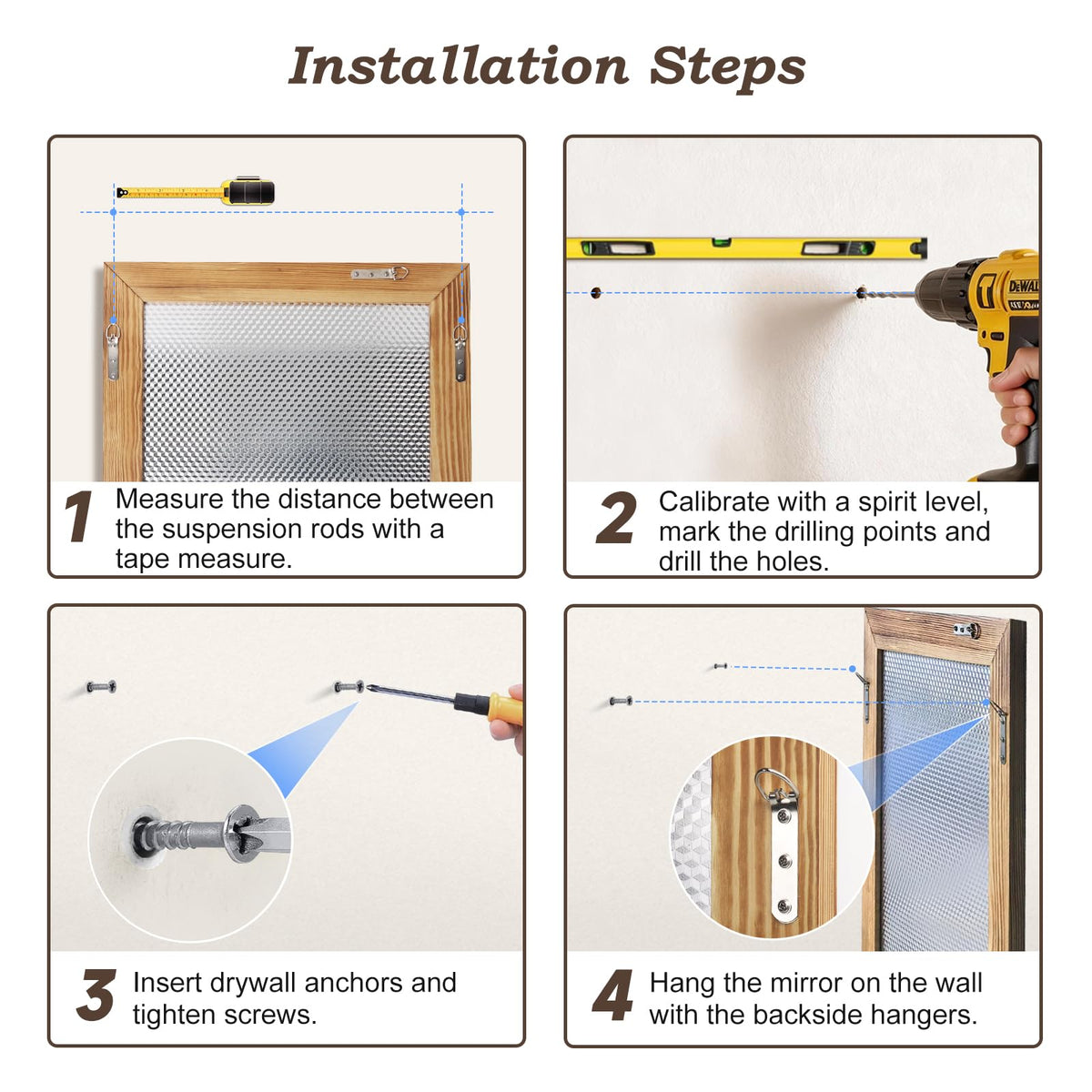 Installation Steps

1 Measure the distance between the suspension rods with a tape measure.

DEWALT

2 Calibrate with a spirit level, mark the drilling points and drill the holes.

3 Insert drywall anchors and tighten screws.

4 Hang the mirror on the wall with the backside hangers.