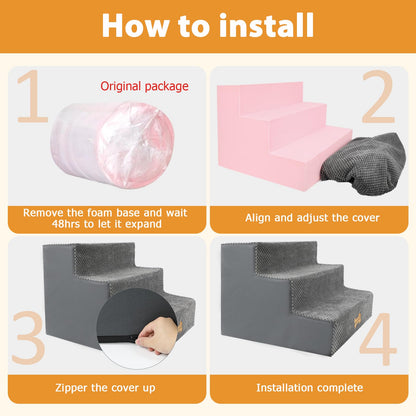 How to install

1

Original package

Remove the foam base and wait 48hrs to let it expand

2

Align and adjust the cover

3

Zipper the cover up

4

Installation complete