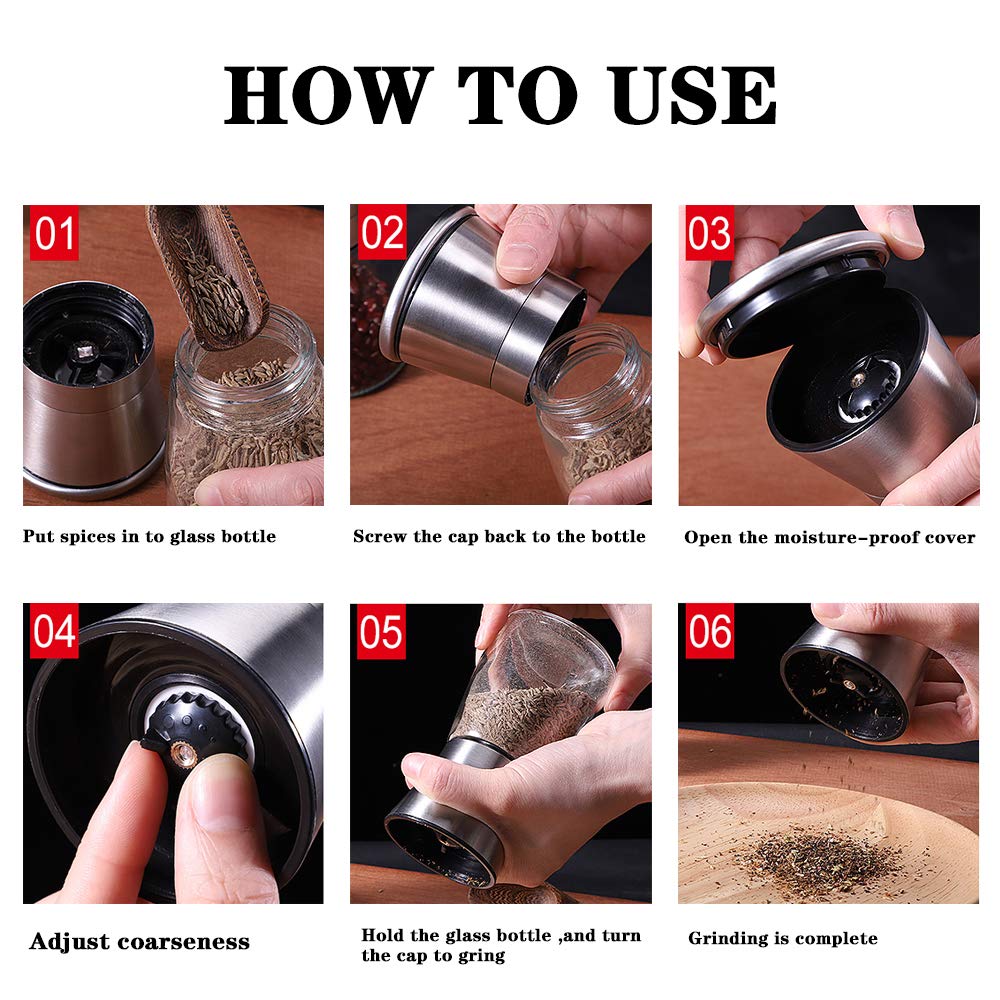 HOW TO USE

01

Put spices in to glass bottle

02

Screw the cap back to the bottle

03

Open the moisture-proof cover

04

Adjust coarseness

05

Hold the glass bottle ,and turn the cap to gring

06

Grinding is complete