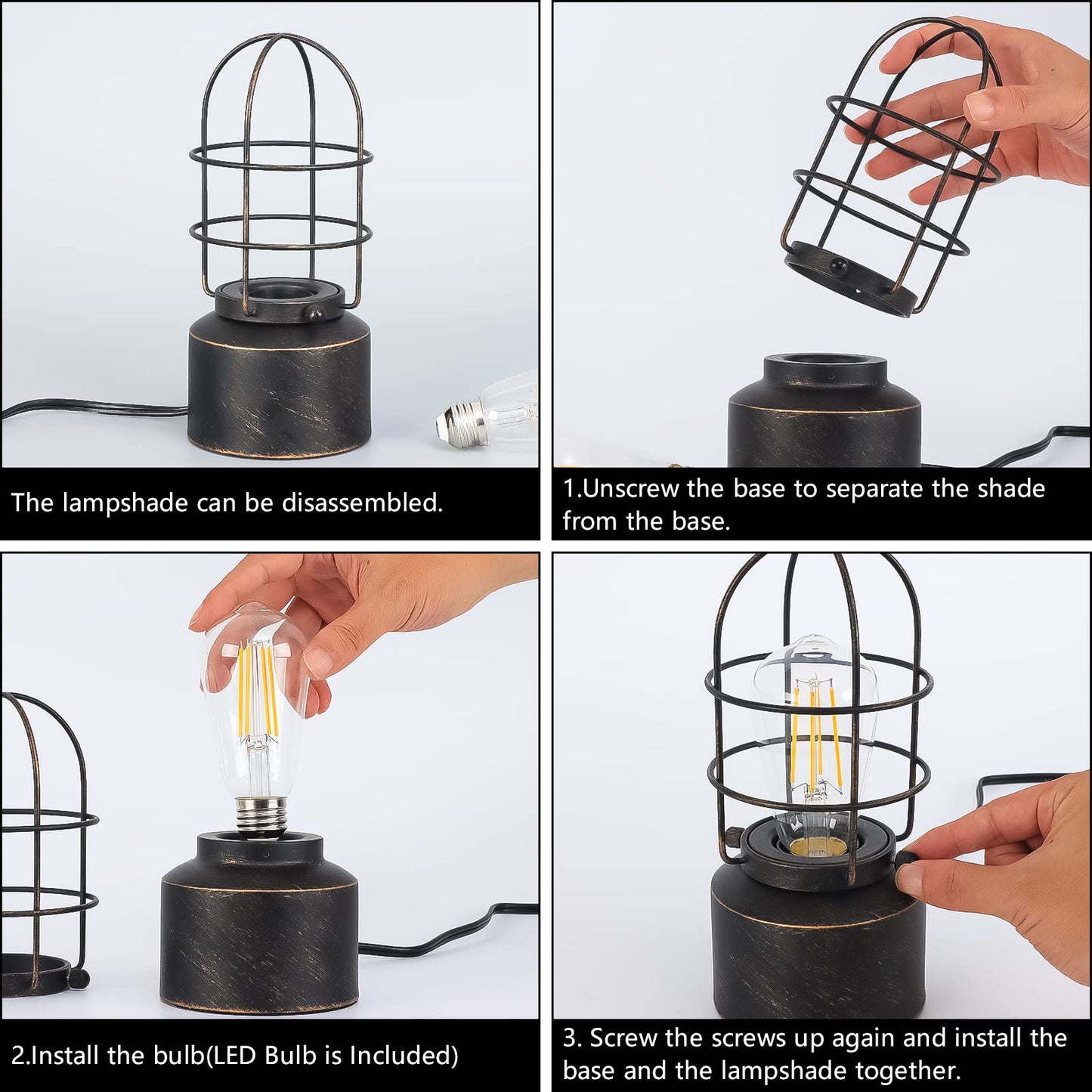 The lampshade can be disassembled.

1.Unscrew the base to separate the shade from the base.

2.Install the bulb(LED Bulb is Included)

3. Screw the screws up again and install the base and the lampshade together.