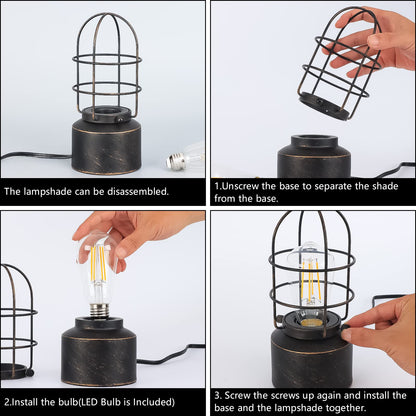 The lampshade can be disassembled.

1.Unscrew the base to separate the shade from the base.

2.Install the bulb(LED Bulb is Included)

3. Screw the screws up again and install the base and the lampshade together.