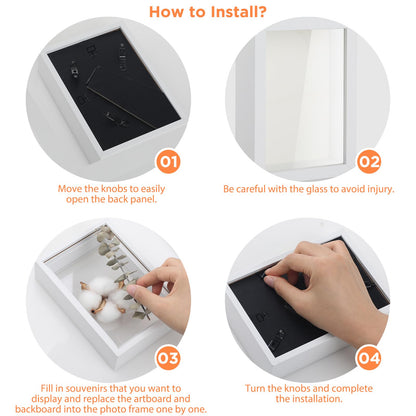 How to Install?

01

Move the knobs to easily open the back panel.

02

Be careful with the glass to avoid injury.

03

Fill in souvenirs that you want to display and replace the artboard and backboard into the photo frame one by one.

04

Turn the knobs and complete the installation.