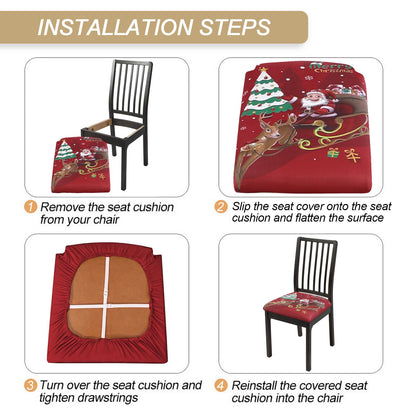 INSTALLATION STEPS

Merry Christmas

1 Remove the seat cushion from your chair

2 Slip the seat cover onto the seat cushion and flatten the surface

3 Turn over the seat cushion and tighten drawstrings

4 Reinstall the covered seat cushion into the chair