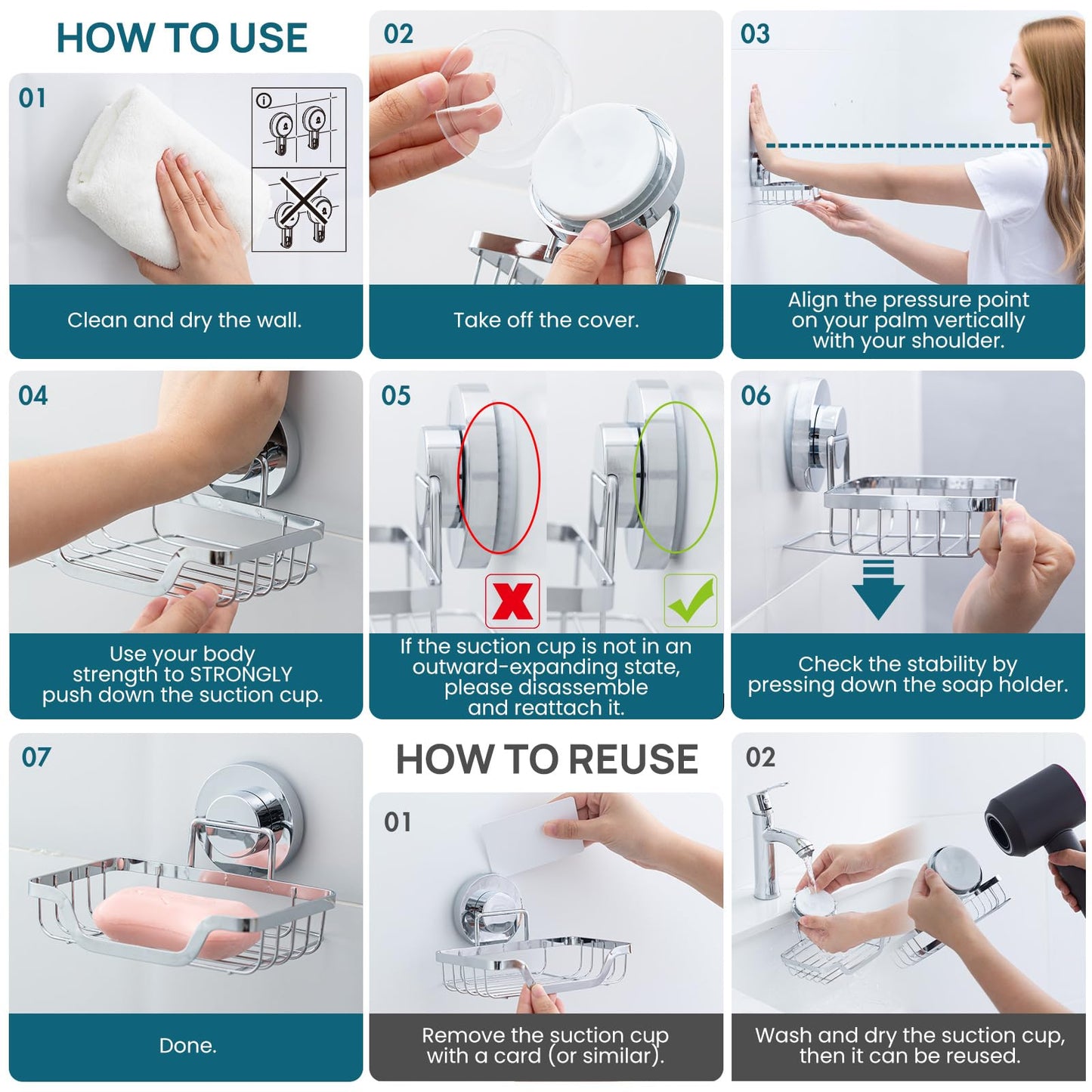 HOW TO USE

01

Clean and dry the wall.

02

Take off the cover.

03

Align the pressure point on your palm vertically with your shoulder.

04

Use your body strength to STRONGLY push down the suction cup.

05

If the suction cup is not in an outward-expanding state, please disassemble and reattach it.

06

Check the stability by pressing down the soap holder.

07

Done.

HOW TO REUSE

01

Remove the suction cup with a card (or similar).

02

Wash and dry the suction cup, then it can be reused.