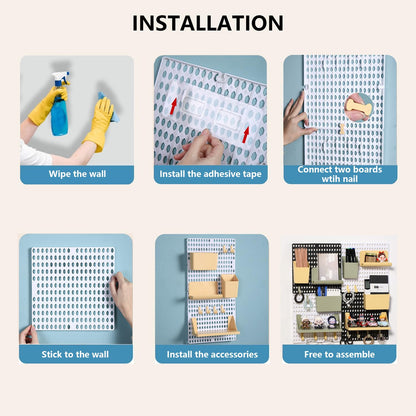 INSTALLATION

Wipe the wall

Install the adhesive tape

Connect two boards wtih nail

Stick to the wall

Install the accessories

Free to assemble