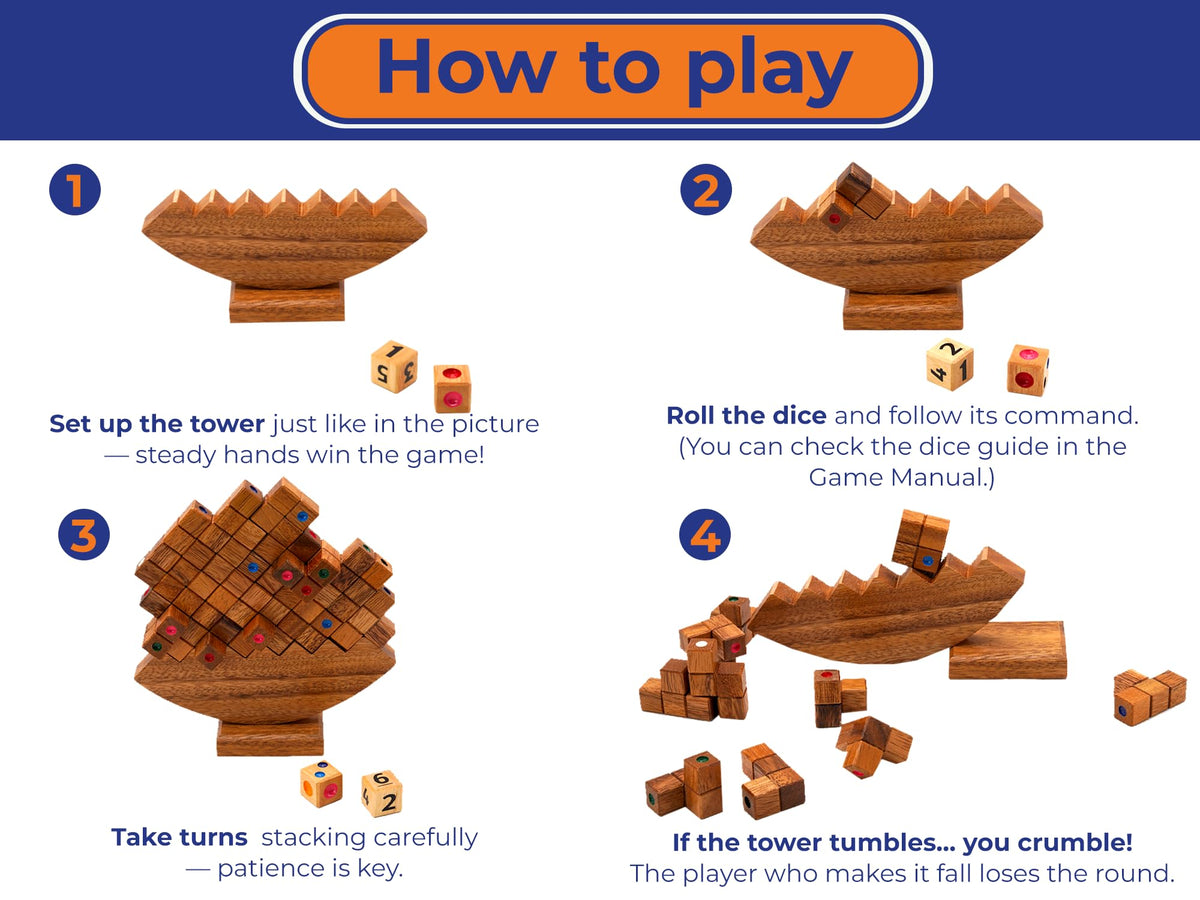 How to play

1

Set up the tower just like in the picture — steady hands win the game!

2

Roll the dice and follow its command. (You can check the dice guide in the Game Manual.)

3

Take turns stacking carefully — patience is key.

4

If the tower tumbles... you crumble! The player who makes it fall loses the round.