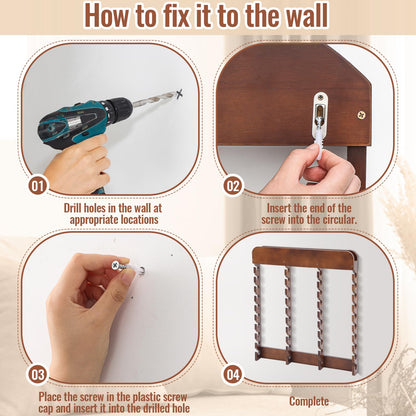 How to fix it to the wall

01

Drill holes in the wall at appropriate locations

02

Insert the end of the screw into the circular.

03

Place the screw in the plastic screw cap and insert it into the drilled hole

04

Complete