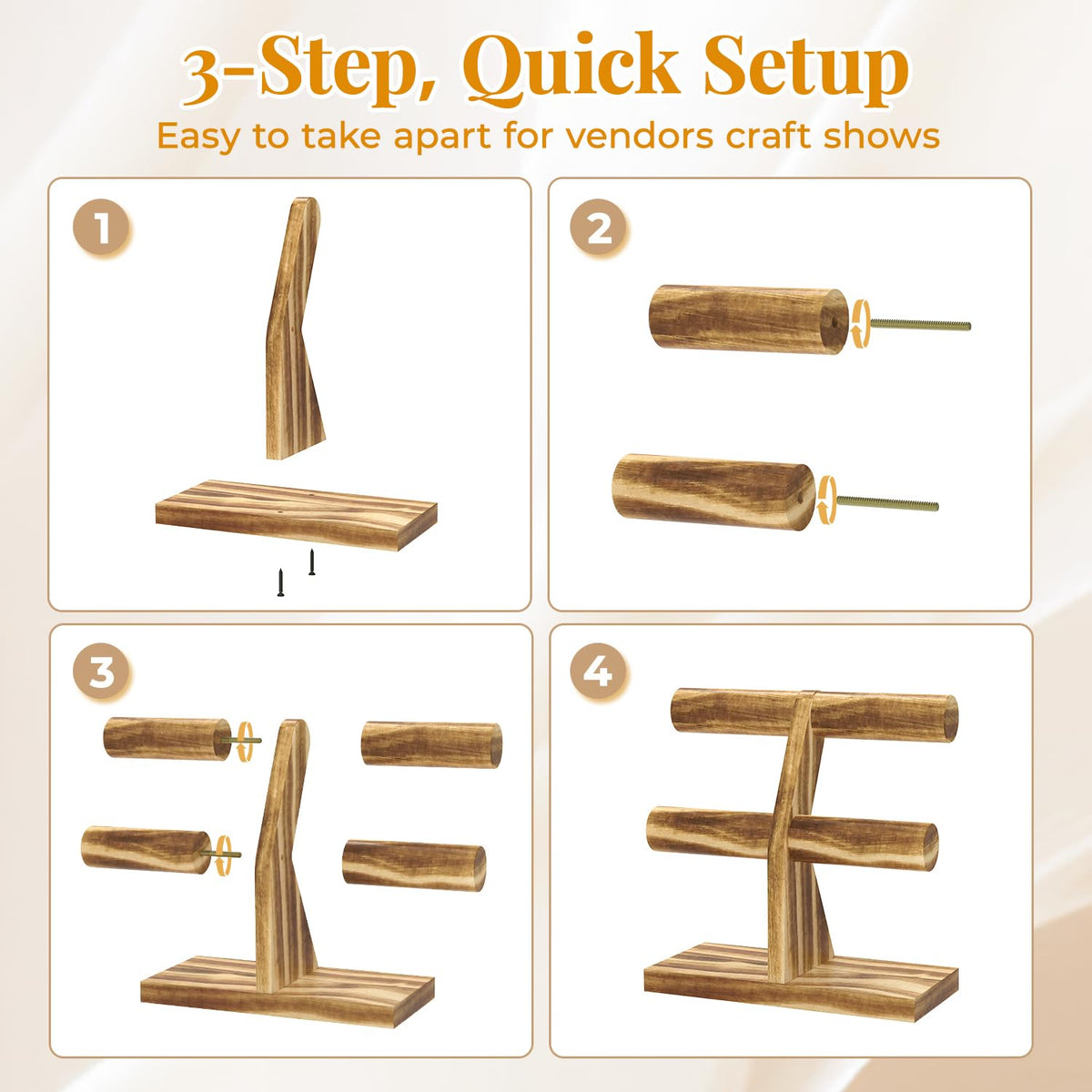 3-Step, Quick Setup

Easy to take apart for vendors craft shows

1

2

3

4