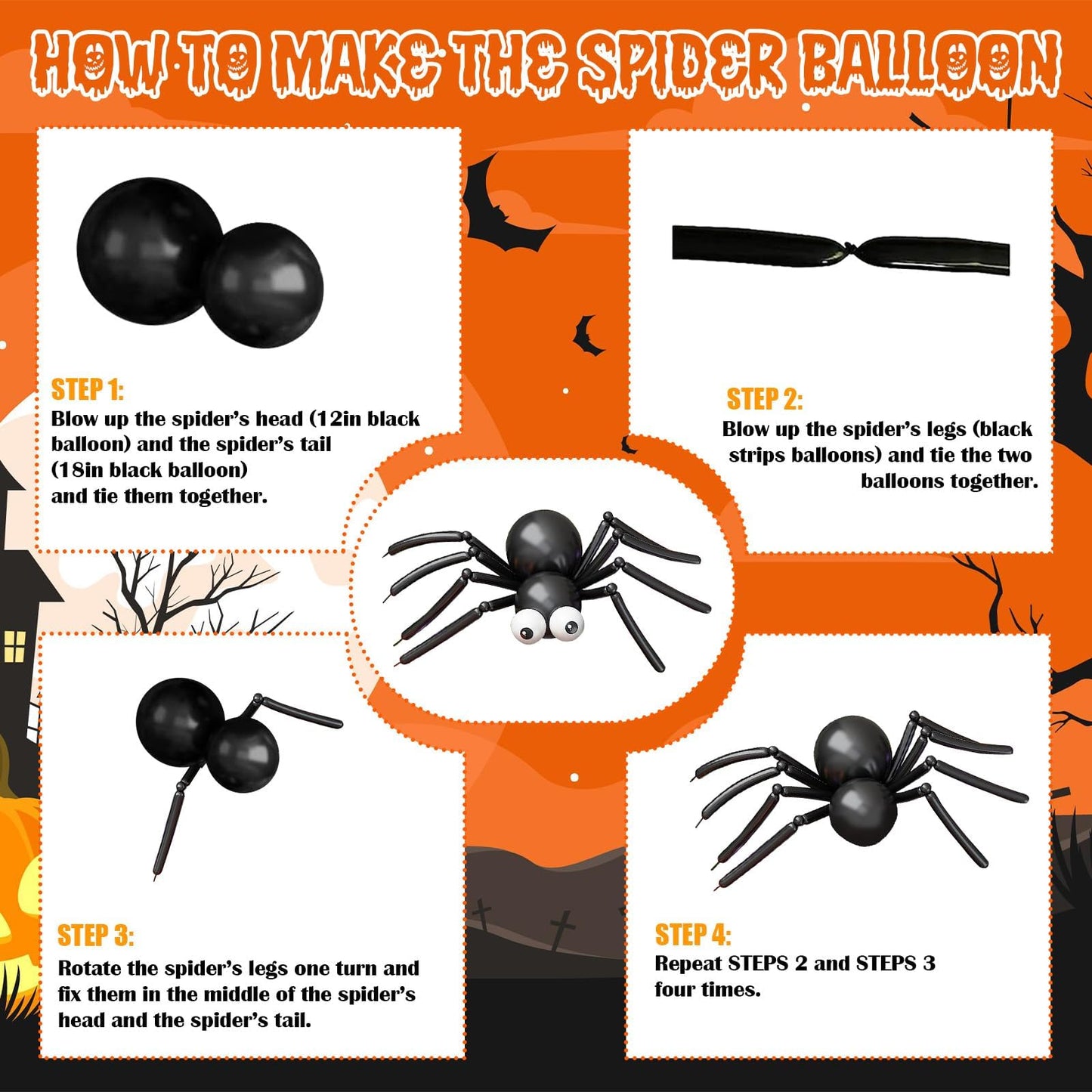 HOW TO MAKE THE SPIDER BALLOON

STEP 1:
Blow up the spider's head (12in black balloon) and the spider's tail (18in black balloon) and tie them together.

STEP 2:
Blow up the spider's legs (black strips balloons) and tie the two balloons together.

STEP 3:
Rotate the spider's legs one turn and fix them in the middle of the spider's head and the spider's tail.

STEP 4:
Repeat STEPS 2 and STEPS 3 four times.