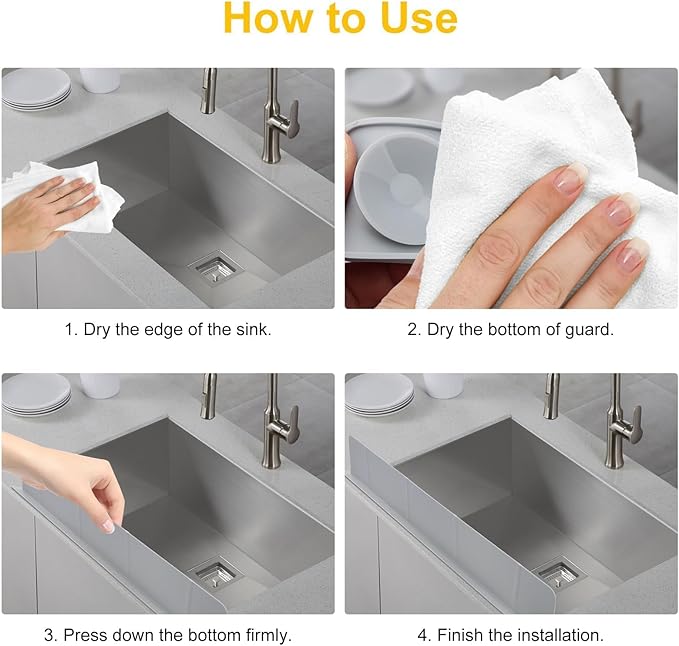 How to Use

1. Dry the edge of the sink.

2. Dry the bottom of guard.

3. Press down the bottom firmly.

4. Finish the installation.