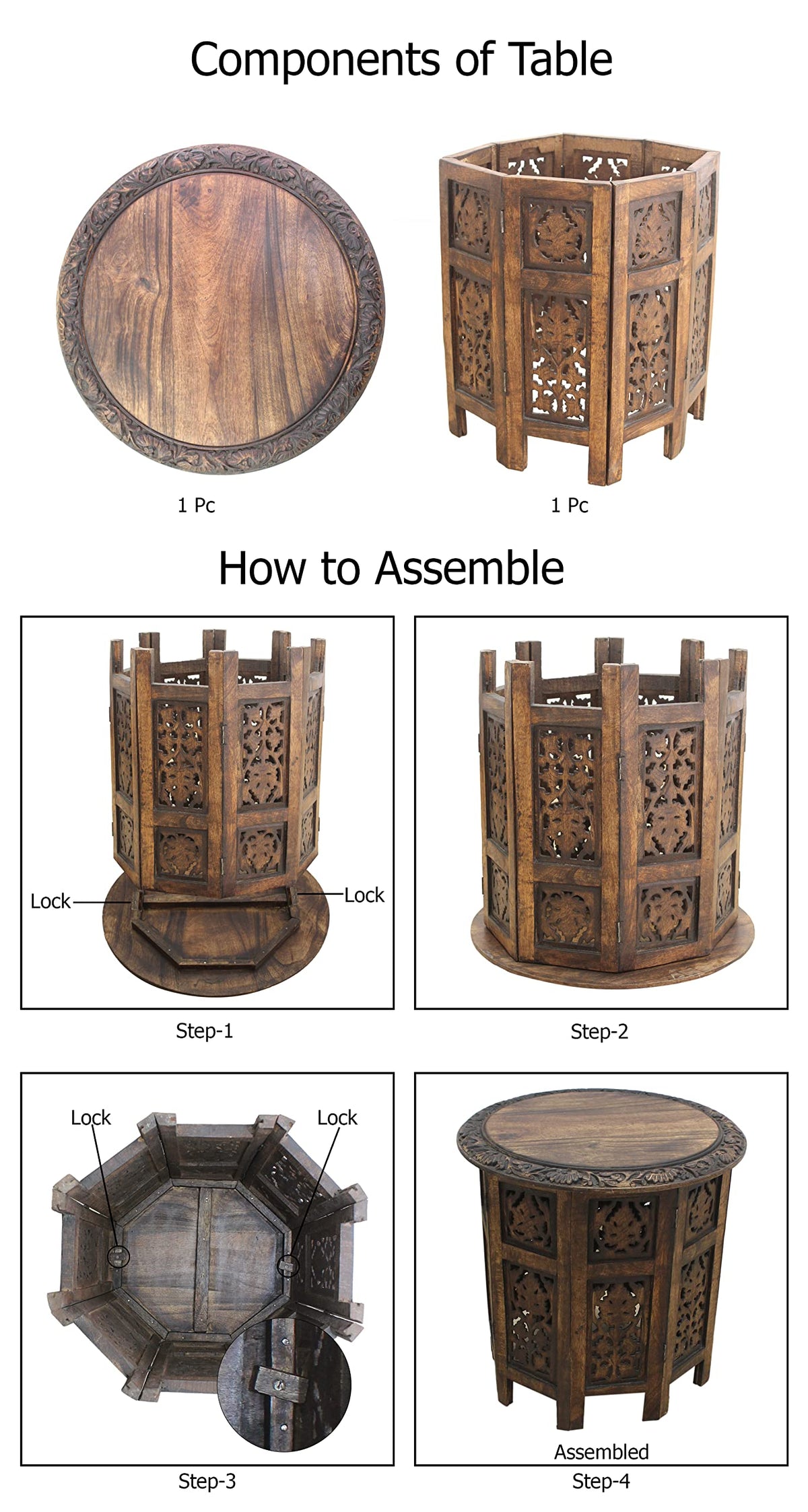 Components of Table

1 Pc

1 Pc

How to Assemble

Lock

Lock

Step-1

Step-2

Lock

Lock

Step-3

Assembled

Step-4