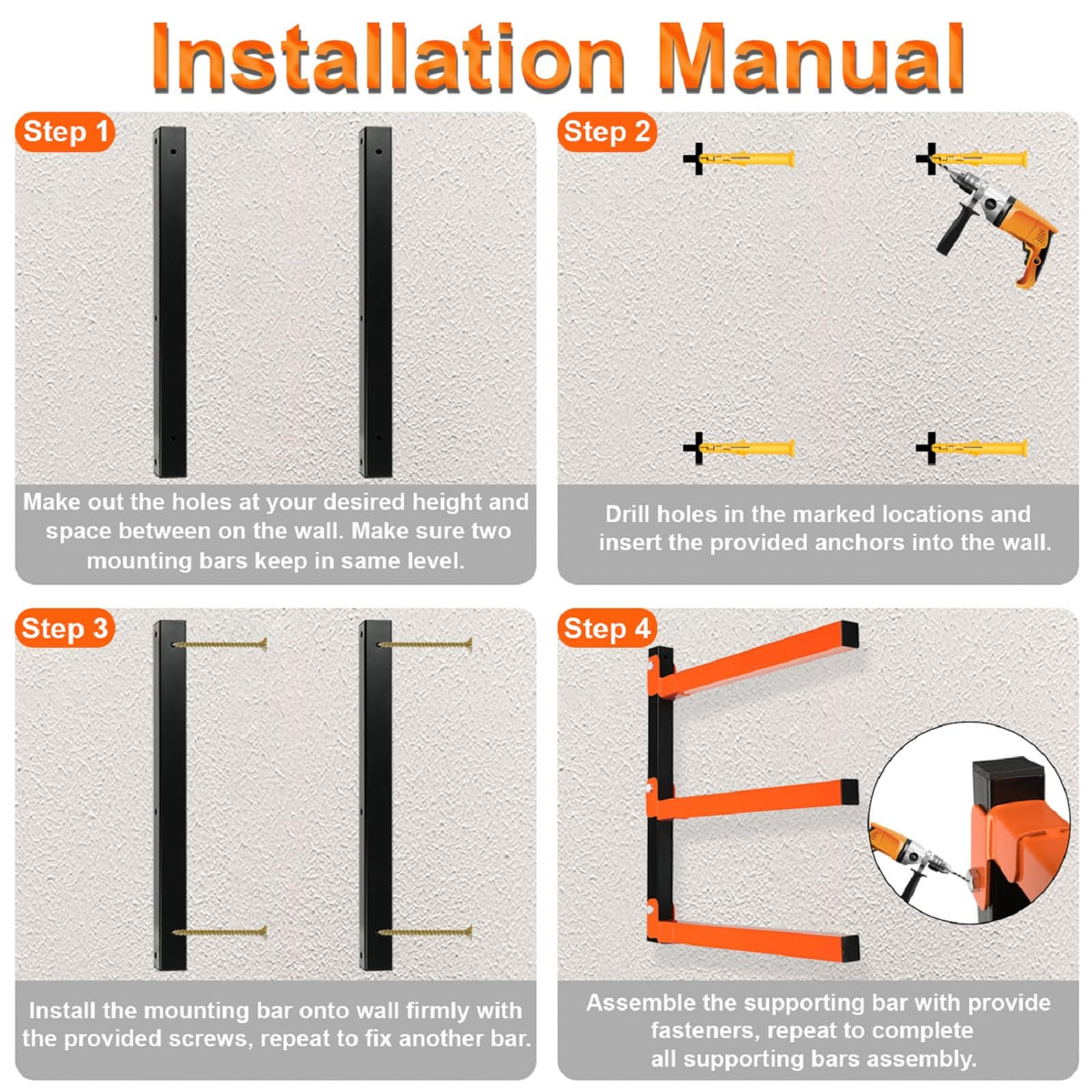 Installation Manual

Step 1

Make out the holes at your desired height and space between on the wall. Make sure two mounting bars keep in same level.

Step 2

Drill holes in the marked locations and insert the provided anchors into the wall.

Step 3

Install the mounting bar onto wall firmly with the provided screws, repeat to fix another bar.

Step 4

Assemble the supporting bar with provide fasteners, repeat to complete all supporting bars assembly.