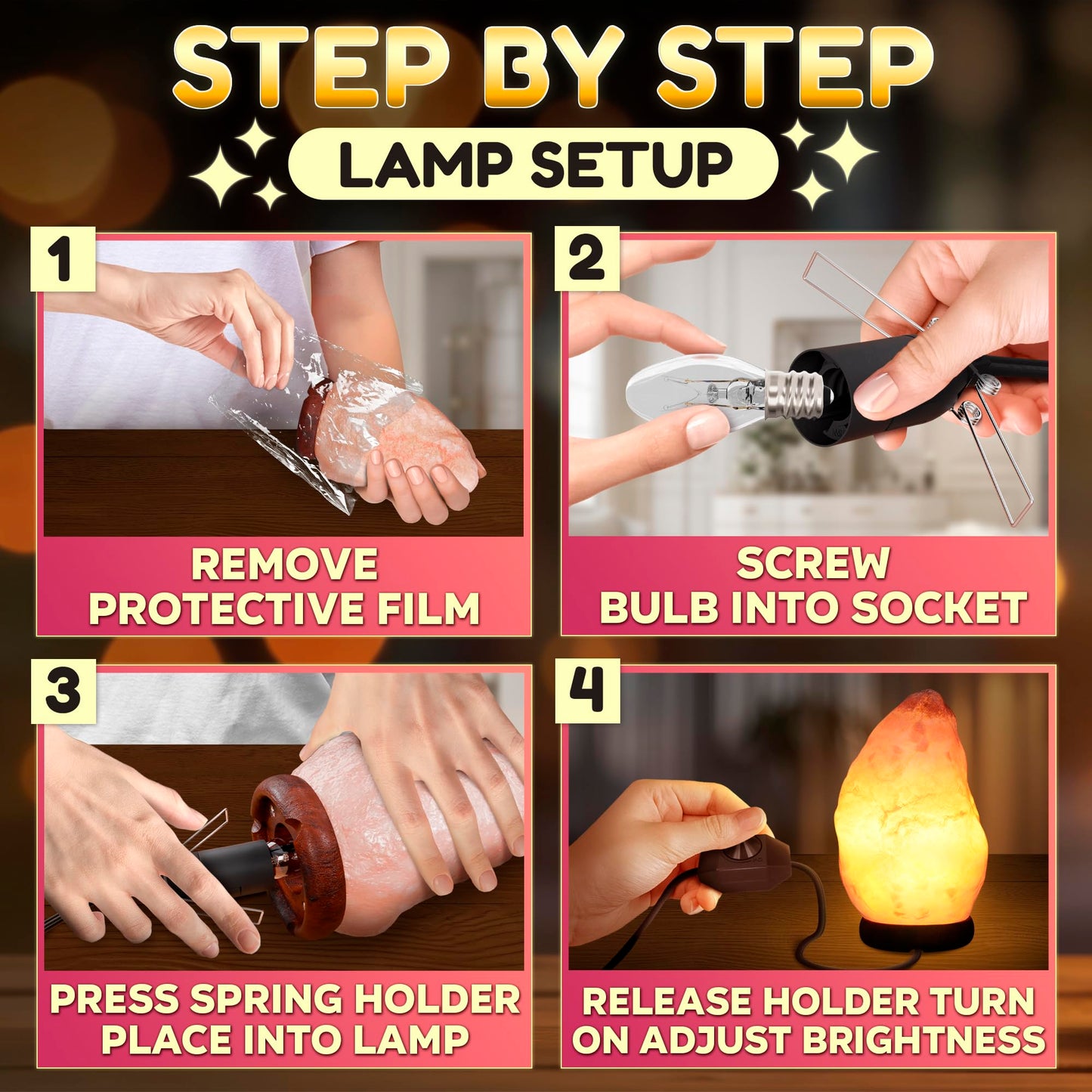 STEP BY STEP

LAMP SETUP

1

REMOVE PROTECTIVE FILM

2

SCREW BULB INTO SOCKET

3

PRESS SPRING HOLDER PLACE INTO LAMP

4

RELEASE HOLDER TURN ON ADJUST BRIGHTNESS