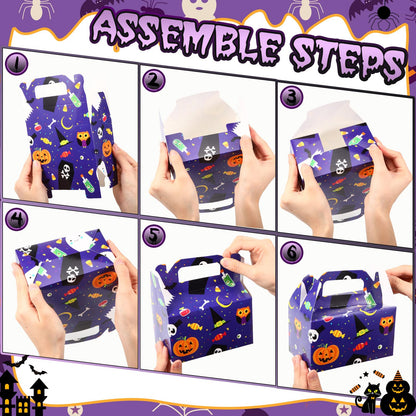 ASSEMBLE STEPS

1

2

3

4

5

6