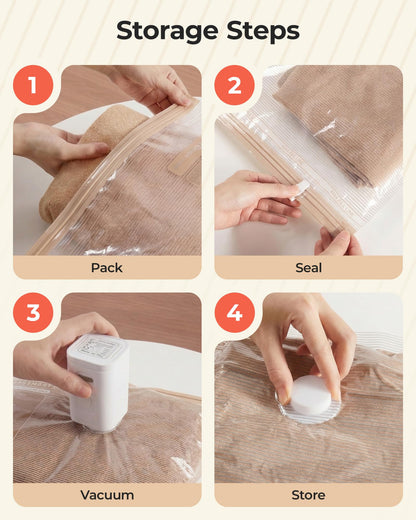 Storage Steps

1

Pack

2

Seal

3

Vacuum

4

Store