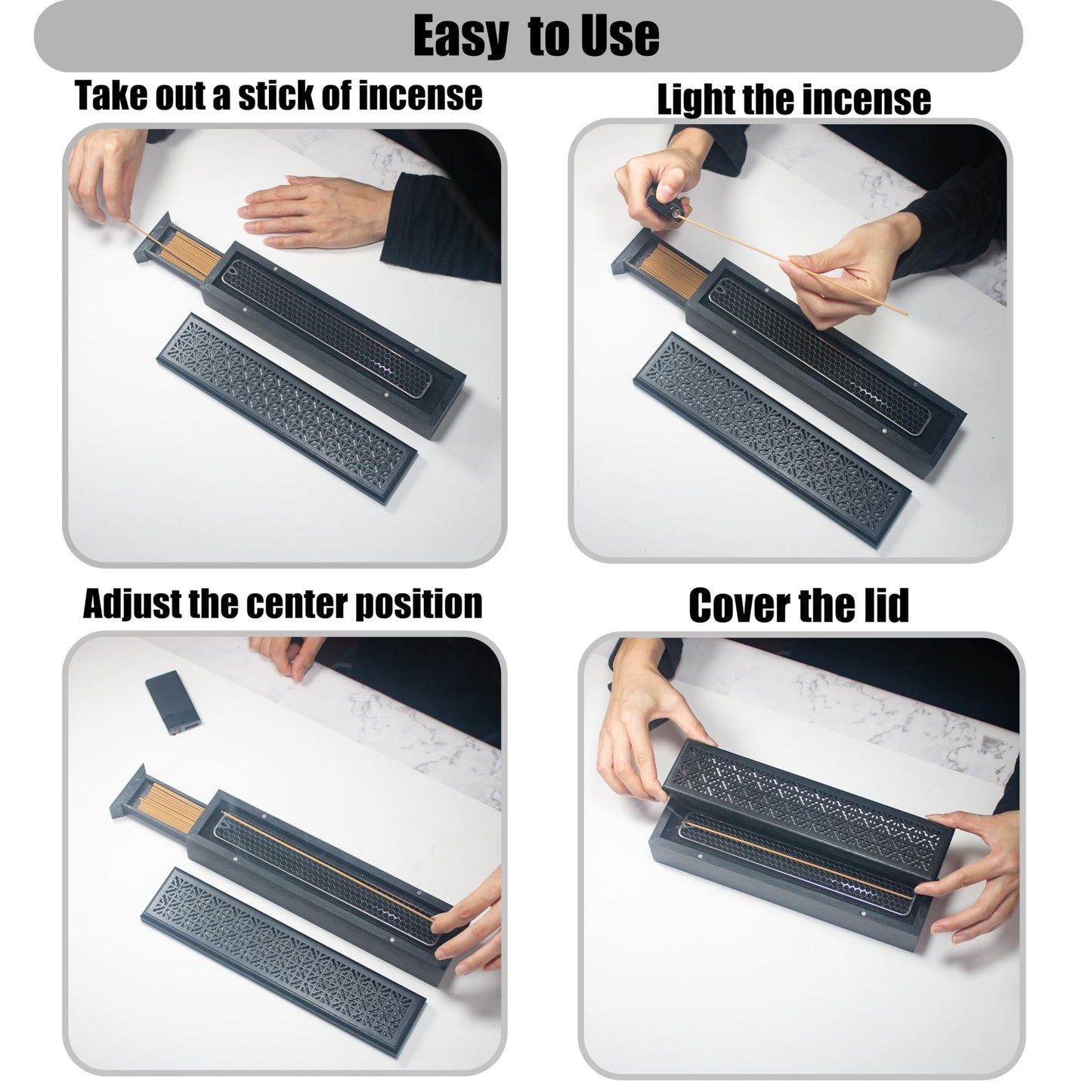 Easy to Use

Take out a stick of incense

Light the incense

Adjust the center position

Cover the lid