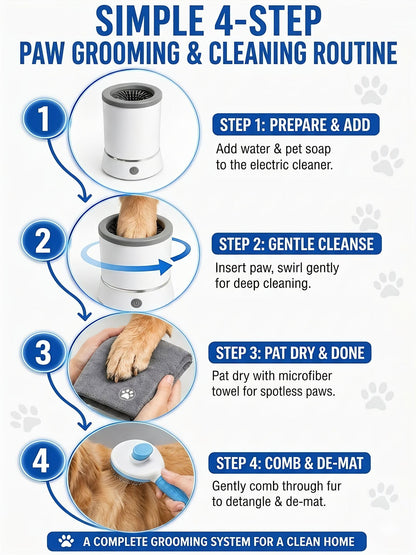 SIMPLE 4-STEP
PAW GROOMING & CLEANING ROUTINE

1

STEP 1: PREPARE & ADD

Add water & pet soap to the electric cleaner.

2

STEP 2: GENTLE CLEANSE

Insert paw, swirl gently for deep cleaning.

3

STEP 3: PAT DRY & DONE

Pat dry with microfiber towel for spotless paws.

4

STEP 4: COMB & DE-MAT

Gently comb through fur to detangle & de-mat.

A COMPLETE GROOMING SYSTEM FOR A CLEAN HOME