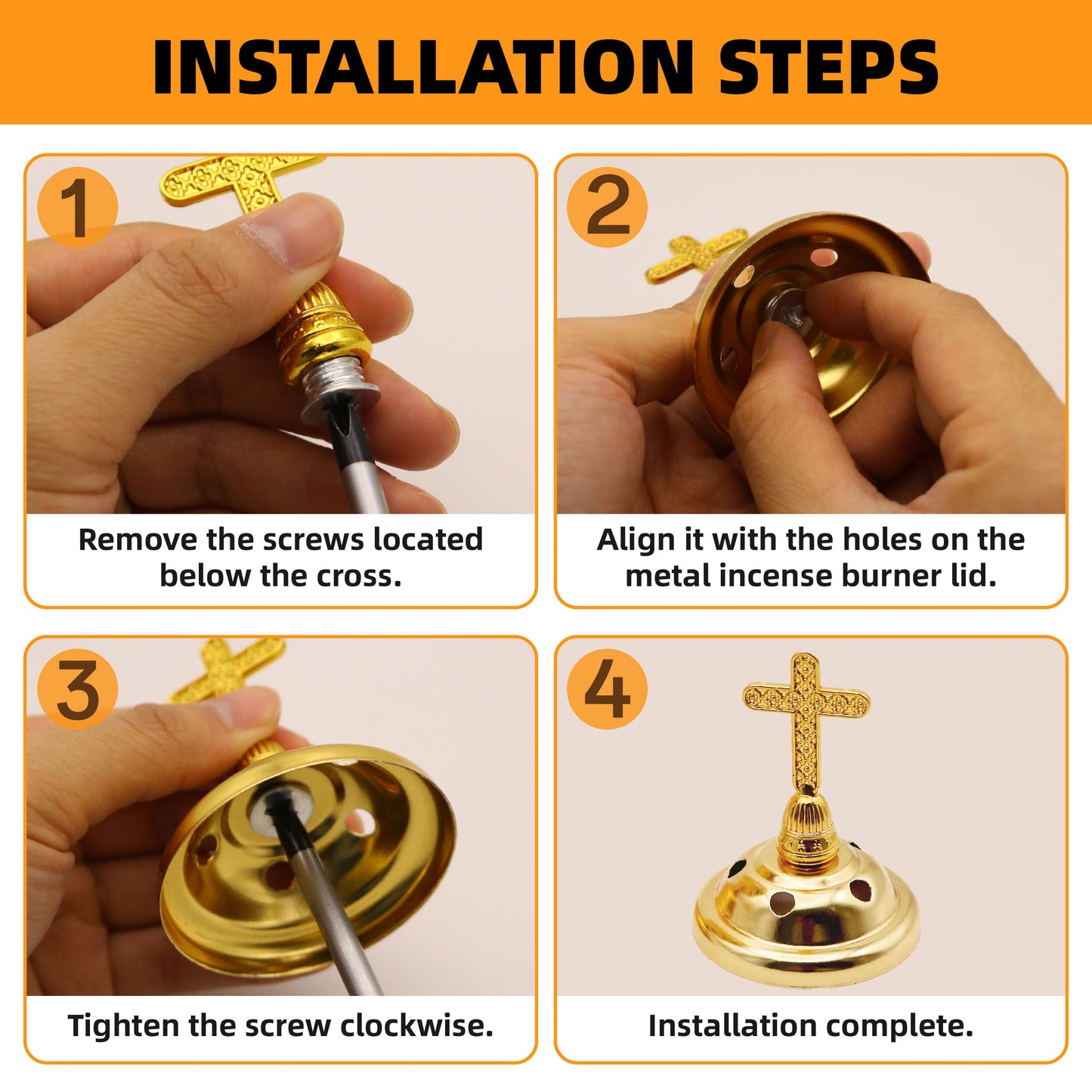 INSTALLATION STEPS

1

Remove the screws located below the cross.

2

Align it with the holes on the metal incense burner lid.

3

Tighten the screw clockwise.

4

Installation complete.