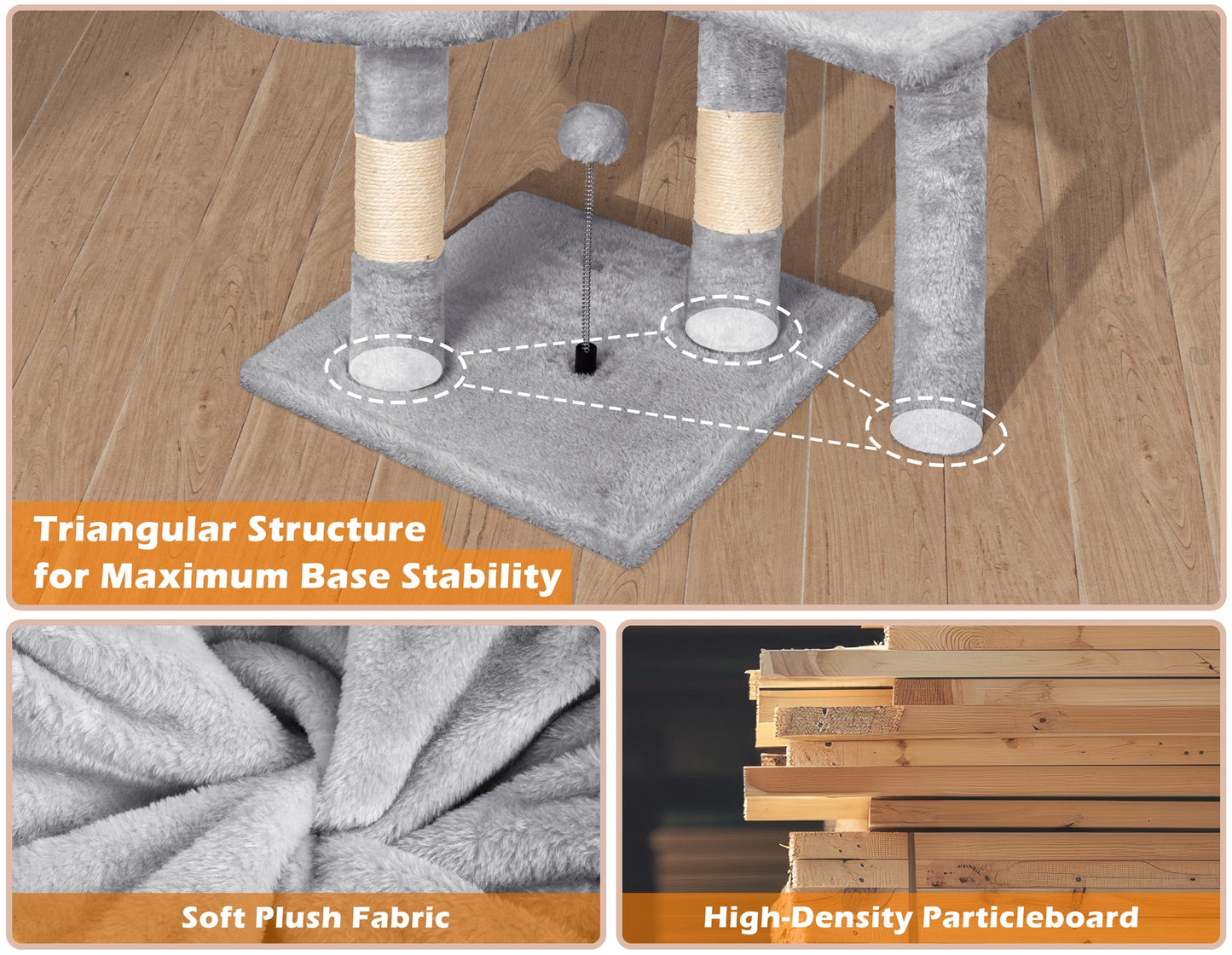 Triangular Structure
for Maximum Base Stability

Soft Plush Fabric

High-Density Particleboard