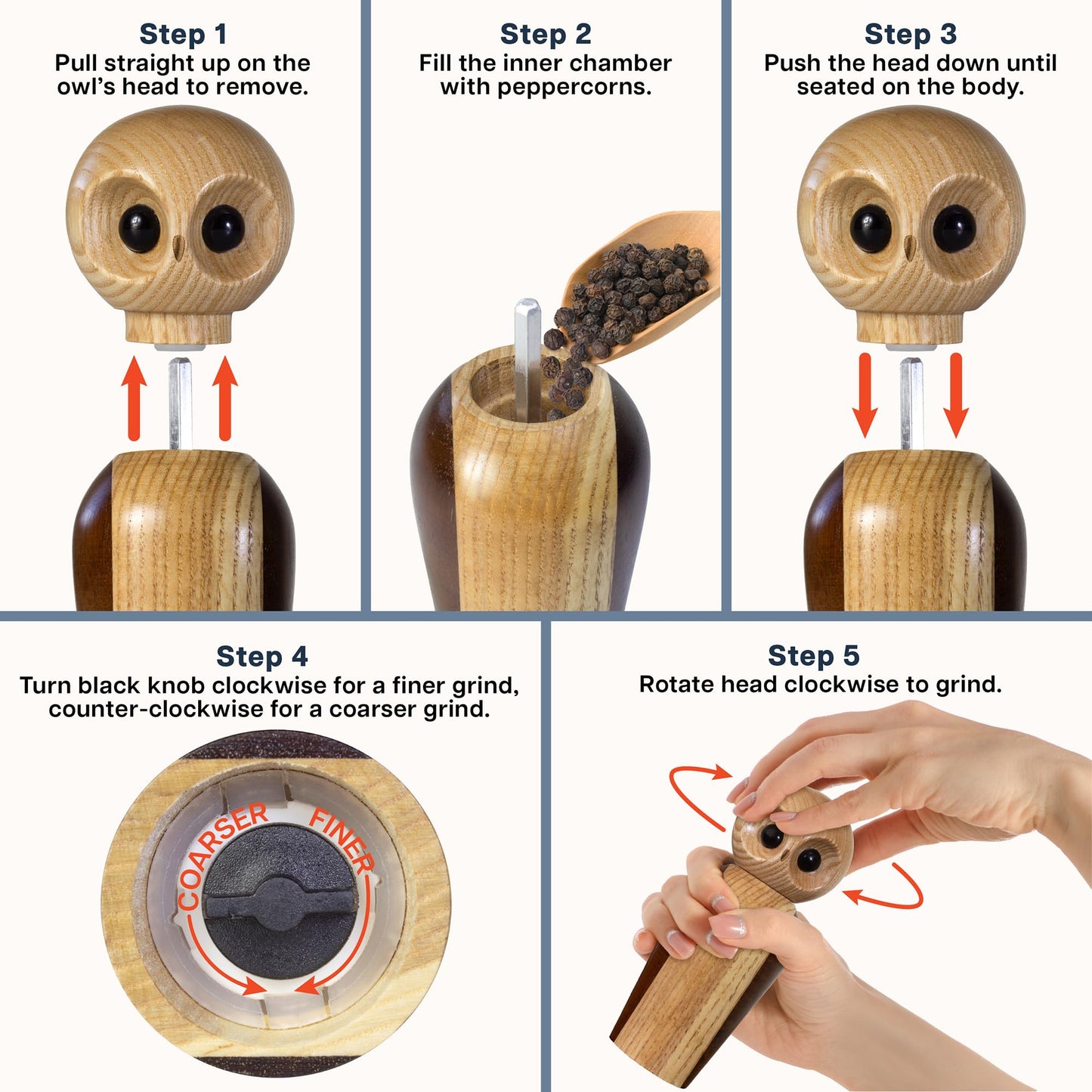 Step 1
Pull straight up on the owl's head to remove.

Step 2
Fill the inner chamber with peppercorns.

Step 3
Push the head down until seated on the body.

Step 4
Turn black knob clockwise for a finer grind, counter-clockwise for a coarser grind.

COARSER
FINER

Step 5
Rotate head clockwise to grind.