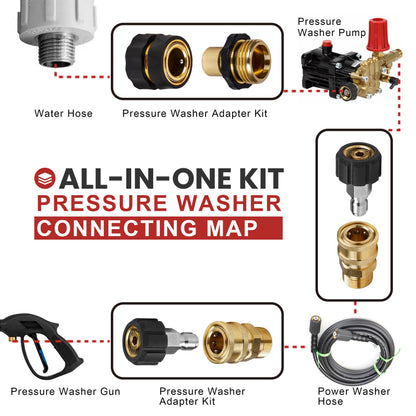 Pressure Washer Pump

Water Hose

Pressure Washer Adapter Kit

ALL-IN-ONE KIT
PRESSURE WASHER
CONNECTING MAP

Pressure Washer Gun

Pressure Washer Adapter Kit

Power Washer Hose