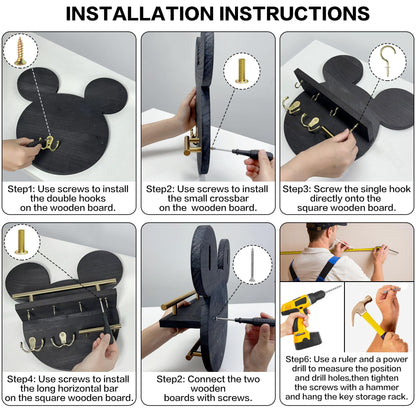 INSTALLATION INSTRUCTIONS

Step1: Use screws to install the double hooks on the wooden board.

Step2: Use screws to install the small crossbar on the wooden board.

Step3: Screw the single hook directly onto the square wooden board.

Step4: Use screws to install the long horizontal bar on the square wooden board.

Step2: Connect the two wooden boards with screws.

Step6: Use a ruler and a power drill to measure the position and drill holes,then tighten the screws with a hammer and hang the key storage rack.