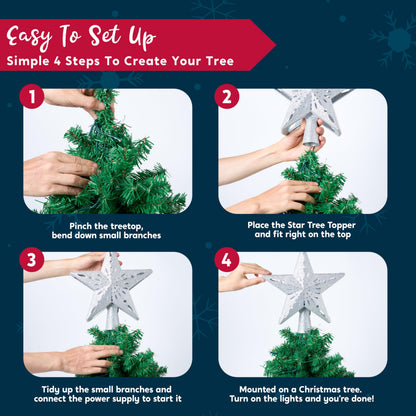 Easy To Set Up
Simple 4 Steps To Create Your Tree

1

Pinch the treetop, bend down small branches

2

Place the Star Tree Topper and fit right on the top

3

Tidy up the small branches and connect the power supply to start it

4

Mounted on a Christmas tree. Turn on the lights and you're done!