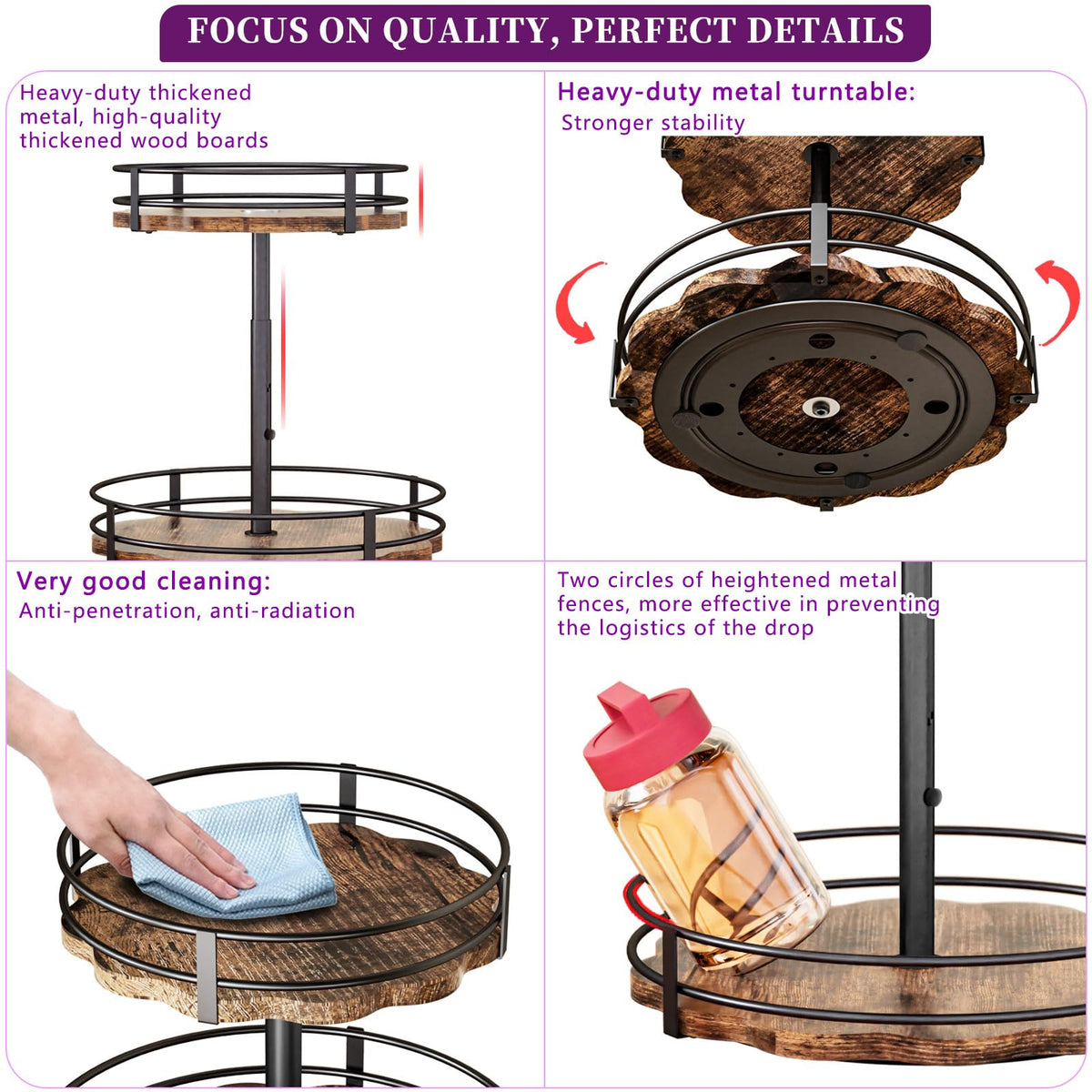 FOCUS ON QUALITY, PERFECT DETAILS

Heavy-duty thickened metal, high-quality thickened wood boards

Heavy-duty metal turntable:
Stronger stability

Very good cleaning:
Anti-penetration, anti-radiation

Two circles of heightened metal fences, more effective in preventing the logistics of the drop