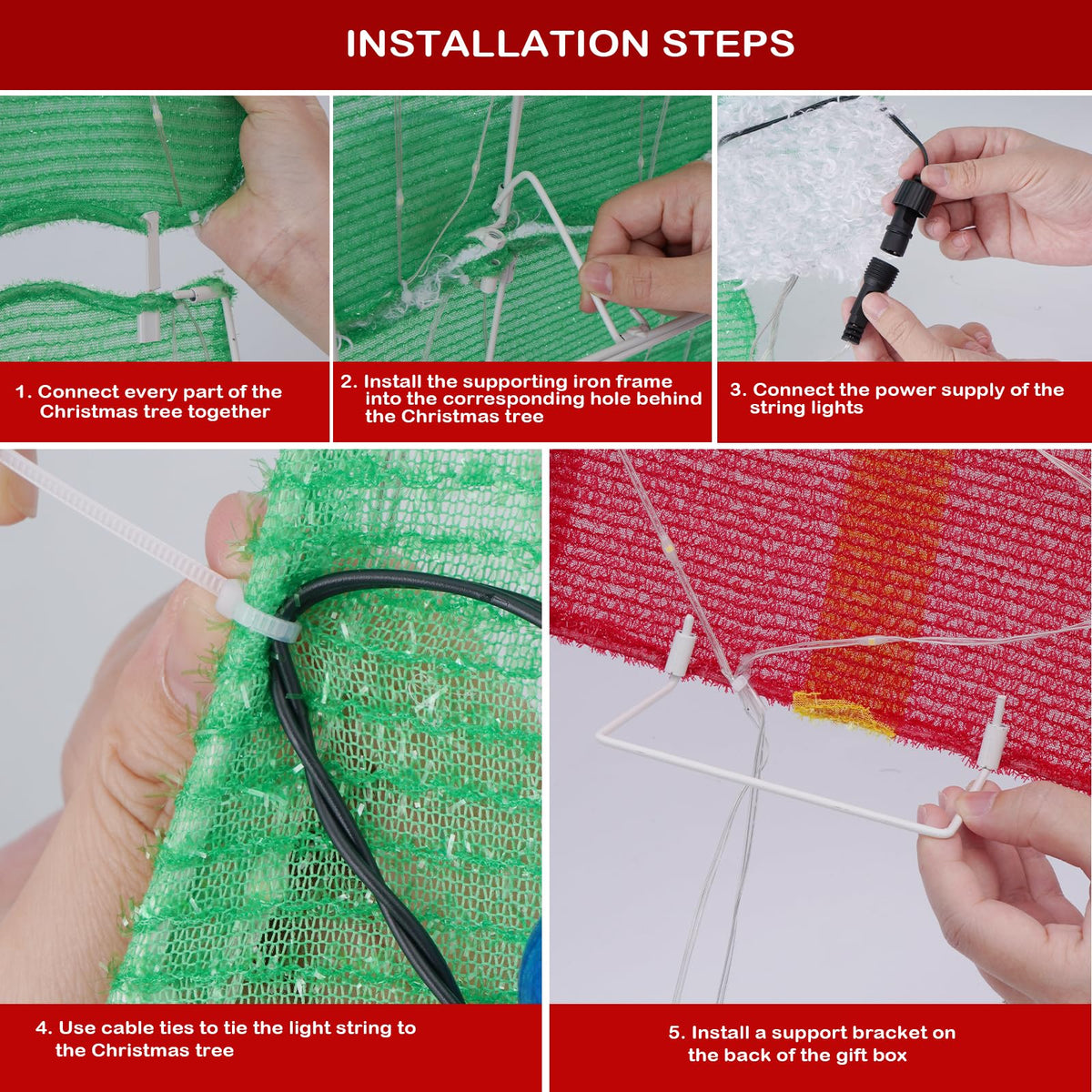 INSTALLATION STEPS

1. Connect every part of the Christmas tree together

2. Install the supporting iron frame into the corresponding hole behind the Christmas tree

3. Connect the power supply of the string lights

4. Use cable ties to tie the light string to the Christmas tree

5. Install a support bracket on the back of the gift box