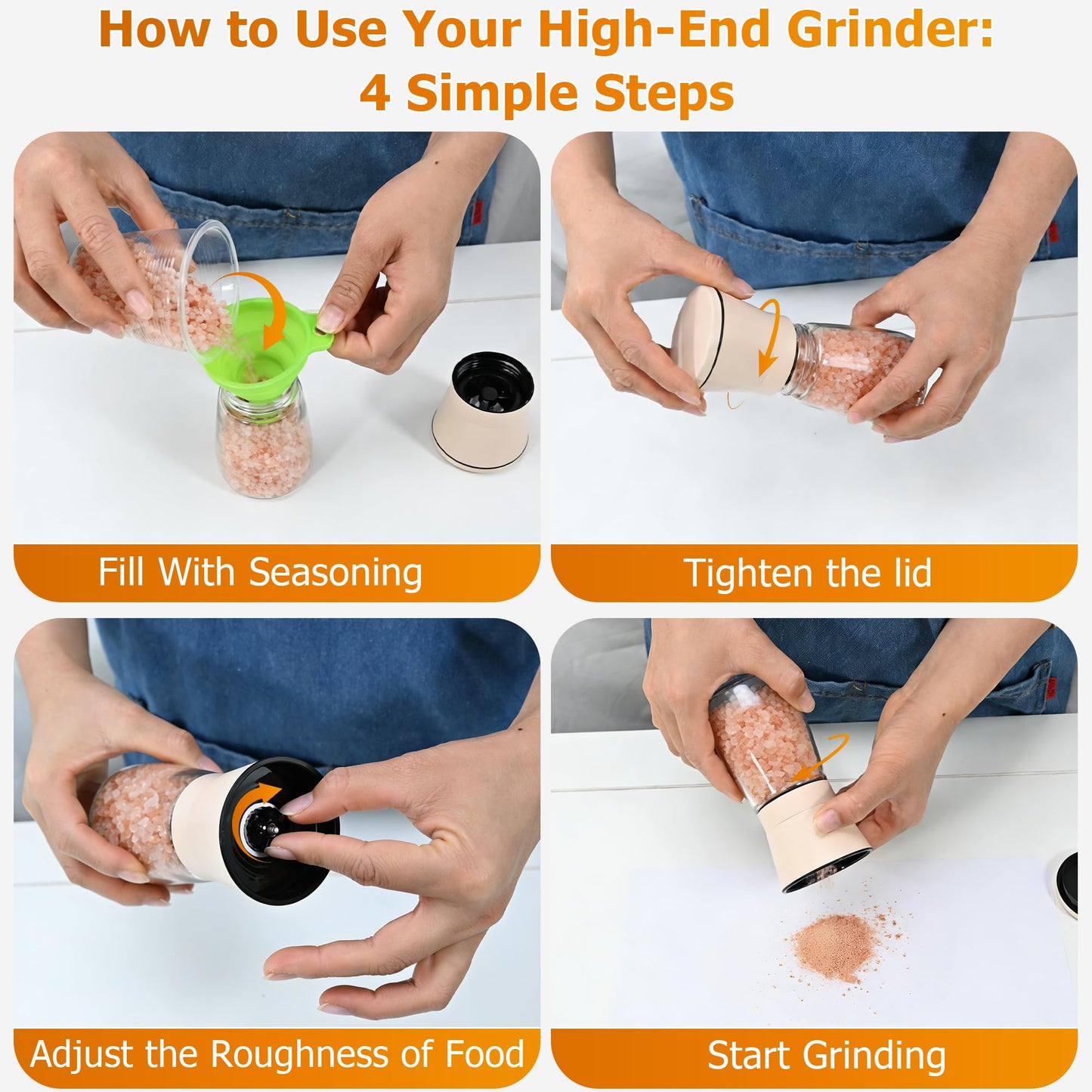 How to Use Your High-End Grinder:
4 Simple Steps

Fill With Seasoning

Tighten the lid

Adjust the Roughness of Food

Start Grinding