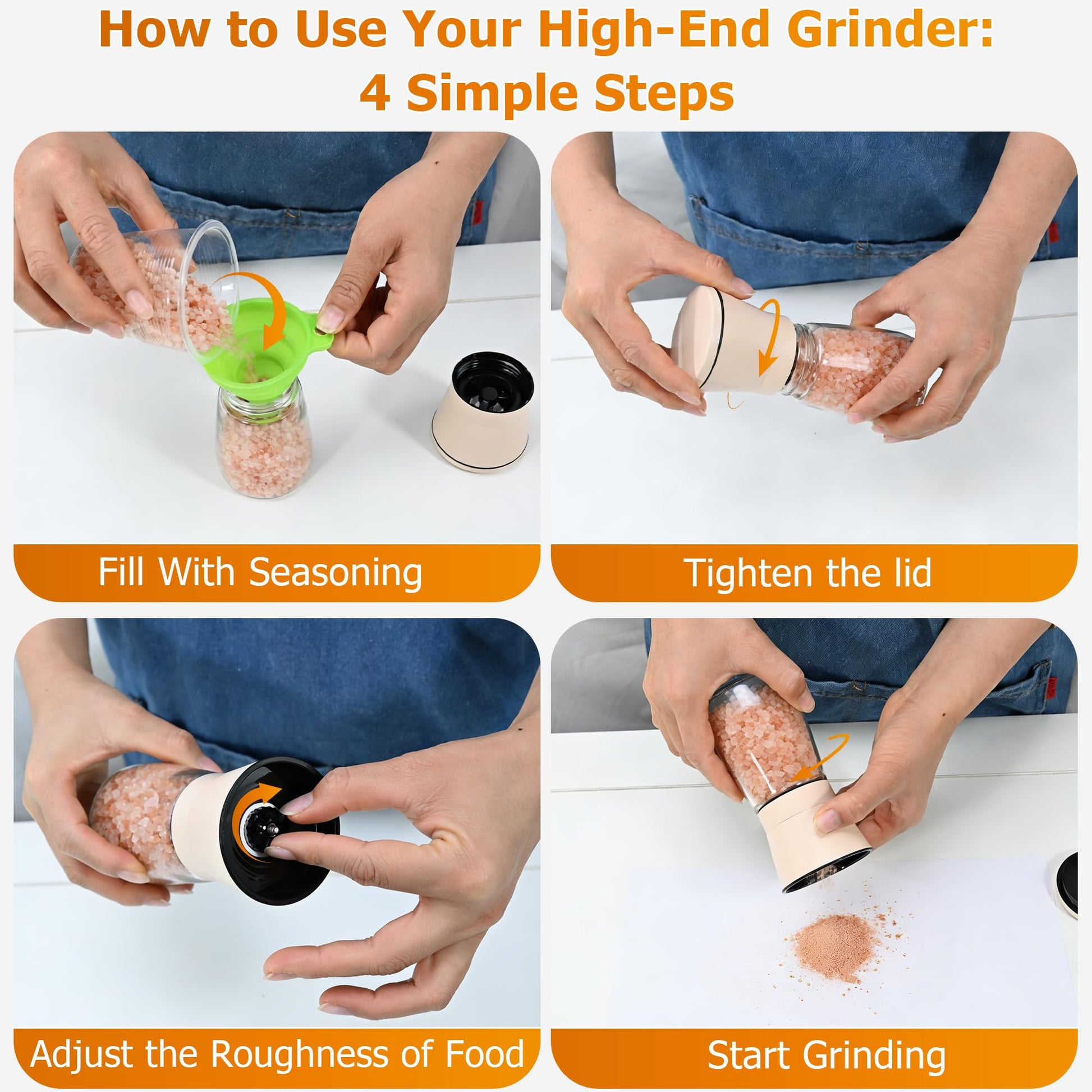 How to Use Your High-End Grinder: 4 Simple Steps

Fill With Seasoning

Tighten the lid

Adjust the Roughness of Food

Start Grinding