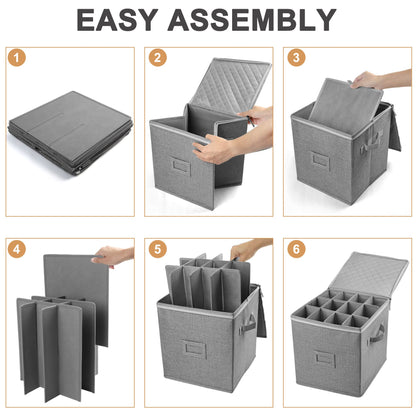 EASY ASSEMBLY

1

2

3

4

5

6