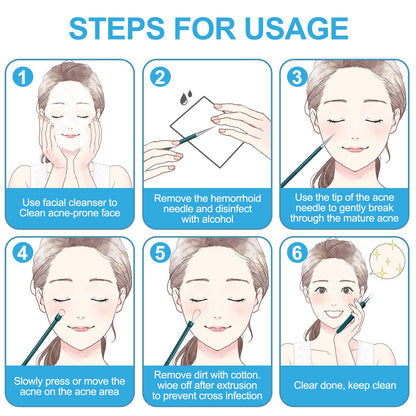 STEPS FOR USAGE

1
Use facial cleanser to Clean acne-prone face

2
Remove the hemorrhoid needle and disinfect with alcohol

3
Use the tip of the acne needle to gently break through the mature acne

4
Slowly press or move the acne on the acne area

5
Remove dirt with cotton. wioe off after extrusion to prevent cross infection

6
Clear done, keep clean