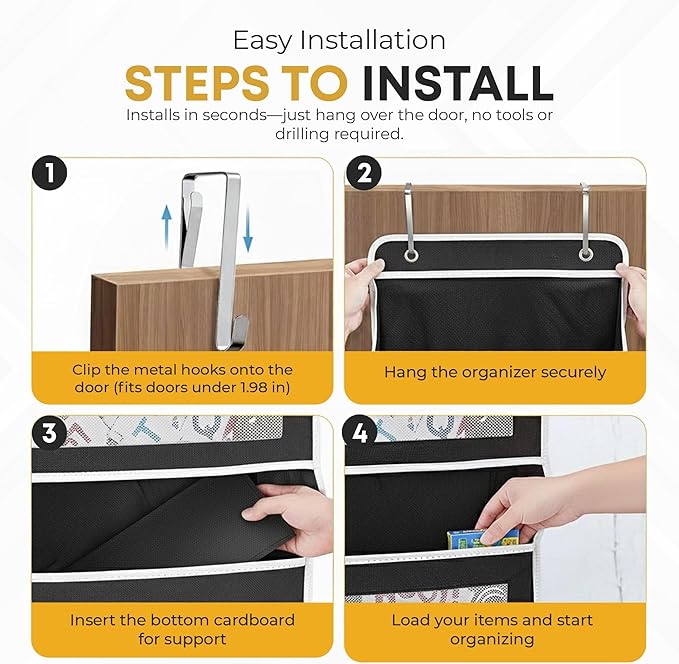 Easy Installation

STEPS TO INSTALL

Installs in seconds—just hang over the door, no tools or drilling required.

1

Clip the metal hooks onto the door (fits doors under 1.98 in)

2

Hang the organizer securely

3

Insert the bottom cardboard for support

4

Load your items and start organizing