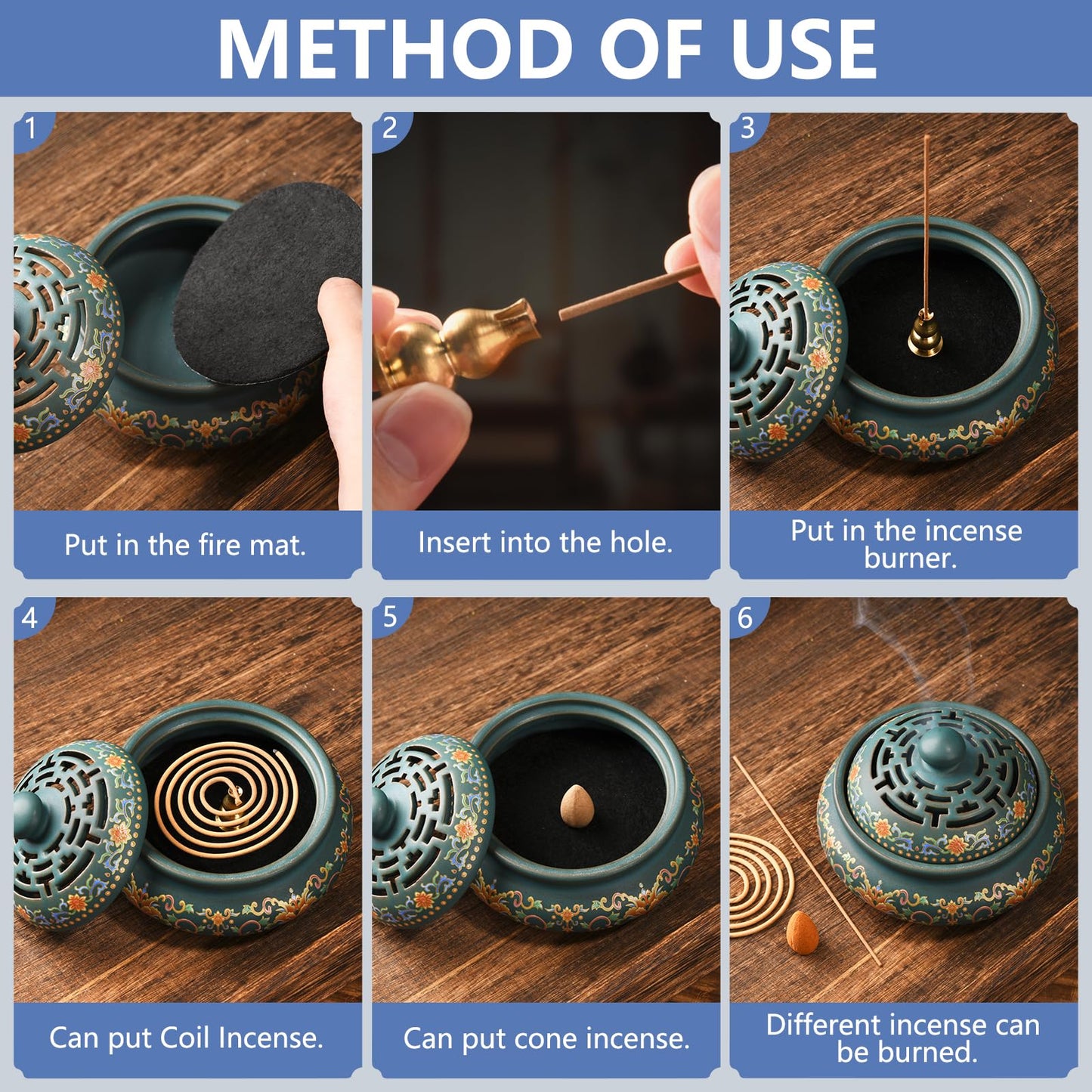 METHOD OF USE

1

Put in the fire mat.

2

Insert into the hole.

3

Put in the incense burner.

4

Can put Coil Incense.

5

Can put cone incense.

6

Different incense can be burned.