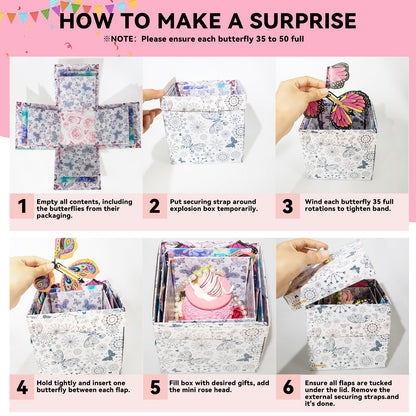 HOW TO MAKE A SURPRISE

※NOTE: Please ensure each butterfly 35 to 50 full

1 Empty all contents, including the butterflies from their packaging.

2 Put securing strap around explosion box temporarily.

3 Wind each butterfly 35 full rotations to tighten band.

4 Hold tightly and insert one butterfly between each flap.

5 Fill box with desired gifts, add the mini rose head.

6 Ensure all flaps are tucked under the lid. Remove the external securing straps.and it's done.