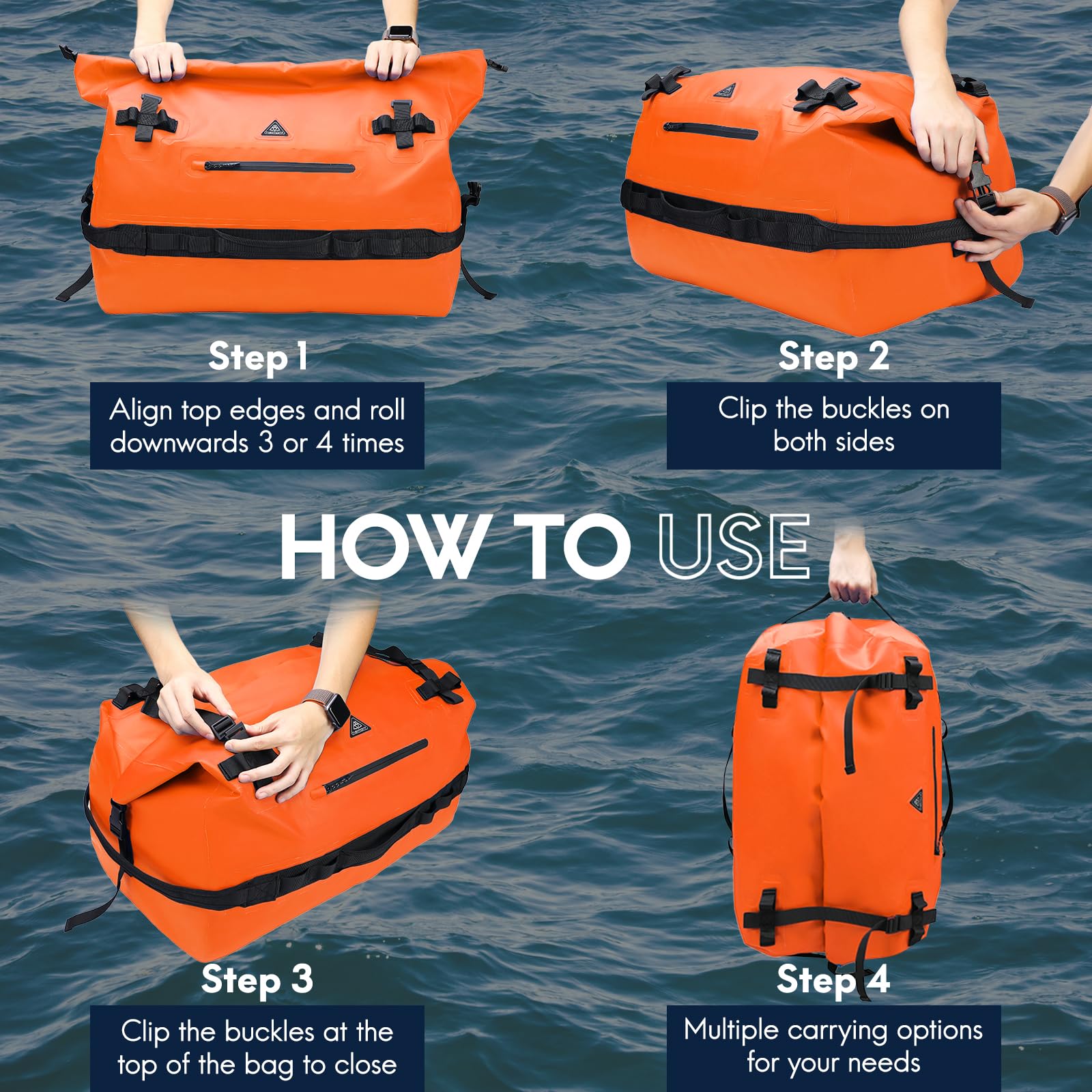 Step 1

Align top edges and roll downwards 3 or 4 times

Step 2

Clip the buckles on both sides

HOW TO USE

Step 3

Clip the buckles at the top of the bag to close

Step 4

Multiple carrying options for your needs