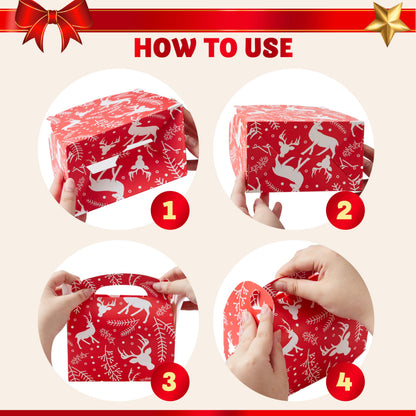 HOW TO USE

1

2

3

4