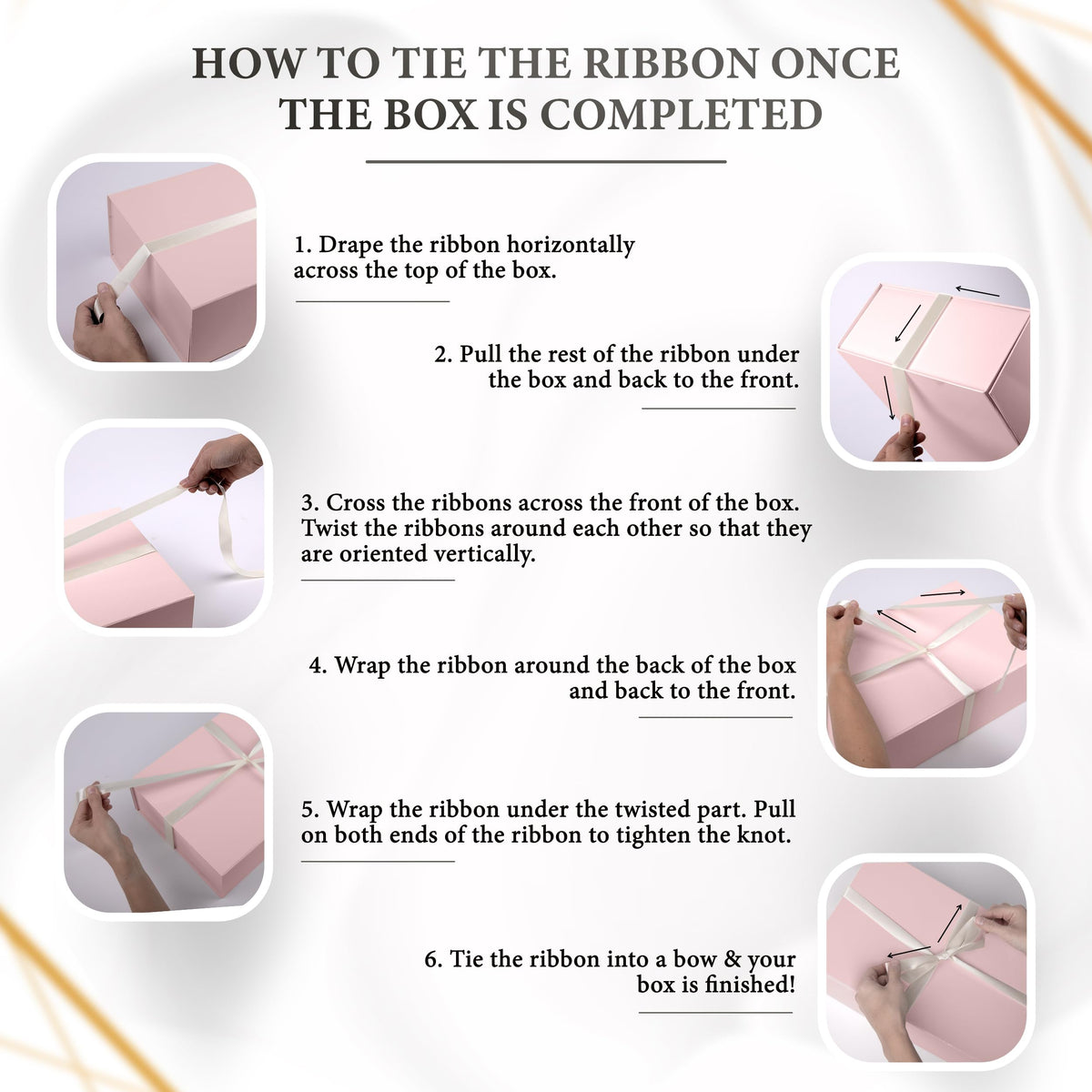 HOW TO TIE THE RIBBON ONCE THE BOX IS COMPLETED

1. Drape the ribbon horizontally across the top of the box.

2. Pull the rest of the ribbon under the box and back to the front.

3. Cross the ribbons across the front of the box. Twist the ribbons around each other so that they are oriented vertically.

4. Wrap the ribbon around the back of the box and back to the front.

5. Wrap the ribbon under the twisted part. Pull on both ends of the ribbon to tighten the knot.

6. Tie the ribbon into a bow & your box is finished!