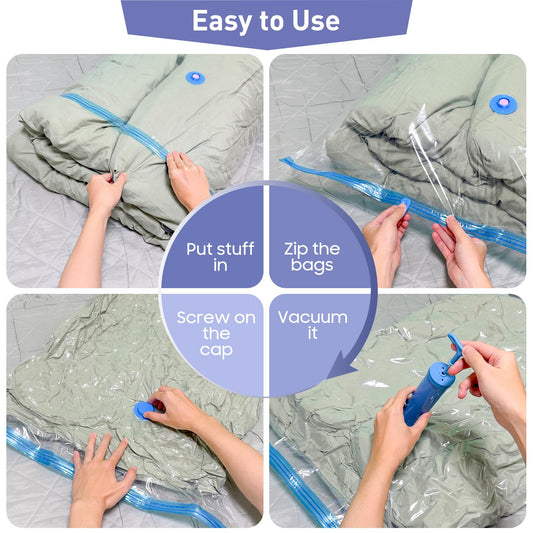 Easy to Use

Put stuff in

Zip the bags

Screw on the cap

Vacuum it