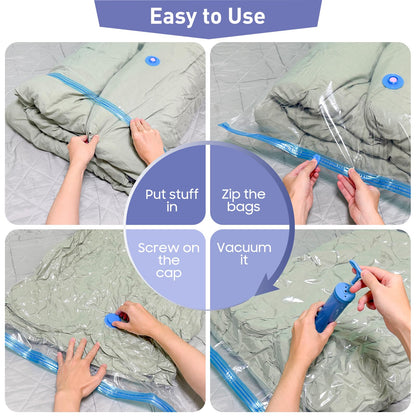 Easy to Use

Put stuff in

Zip the bags

Screw on the cap

Vacuum it