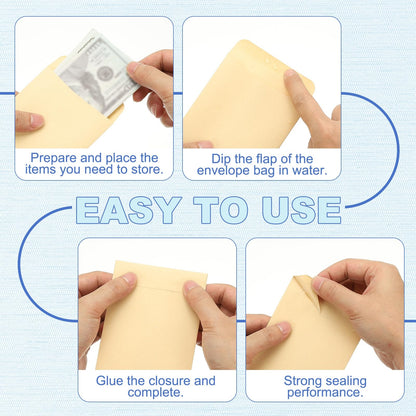 Prepare and place the items you need to store.

Dip the flap of the envelope bag in water.

EASY TO USE

Glue the closure and complete.

Strong sealing performance.