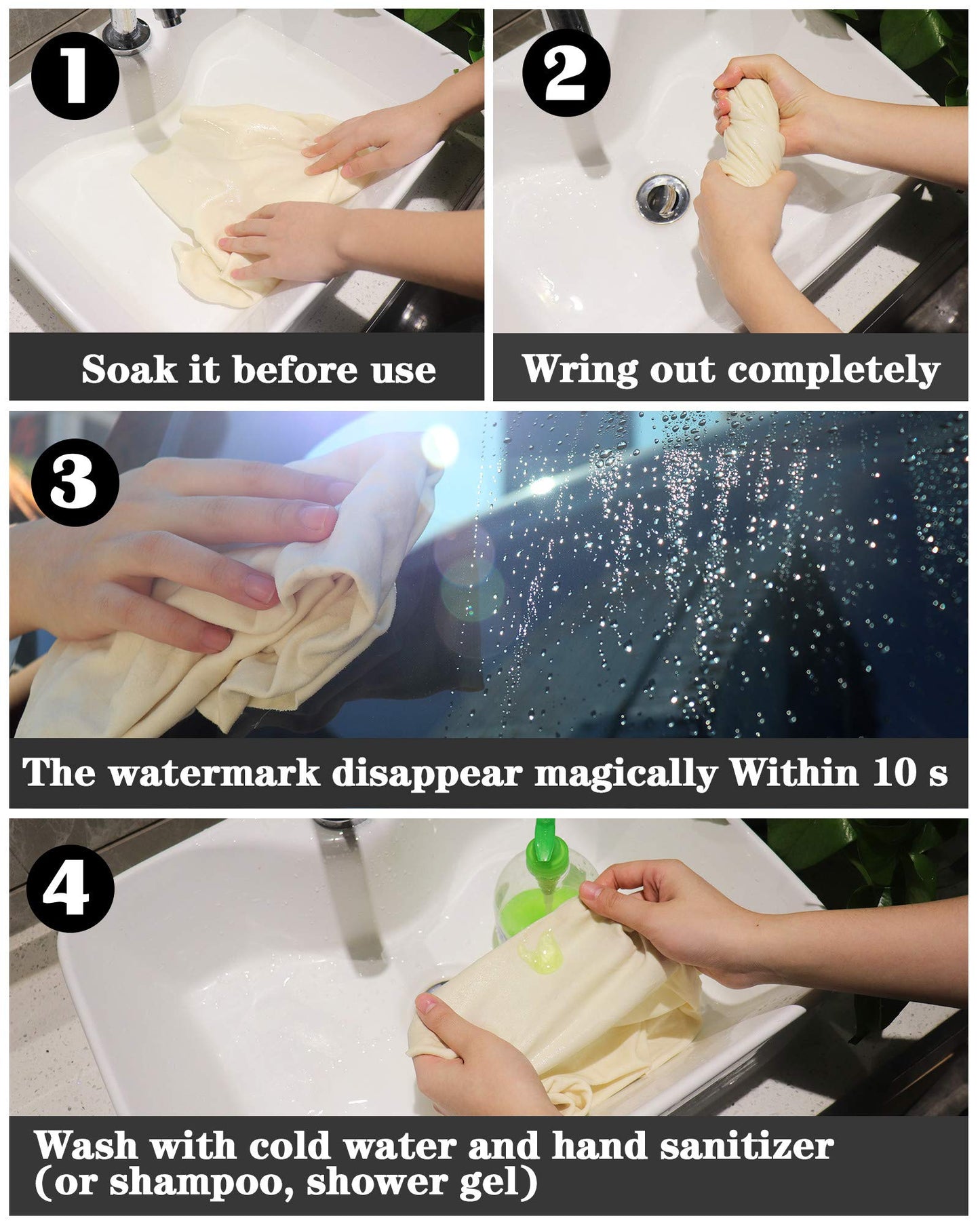 1

Soak it before use

2

Wring out completely

3

The watermark disappear magically Within 10 s

4

Wash with cold water and hand sanitizer (or shampoo, shower gel)