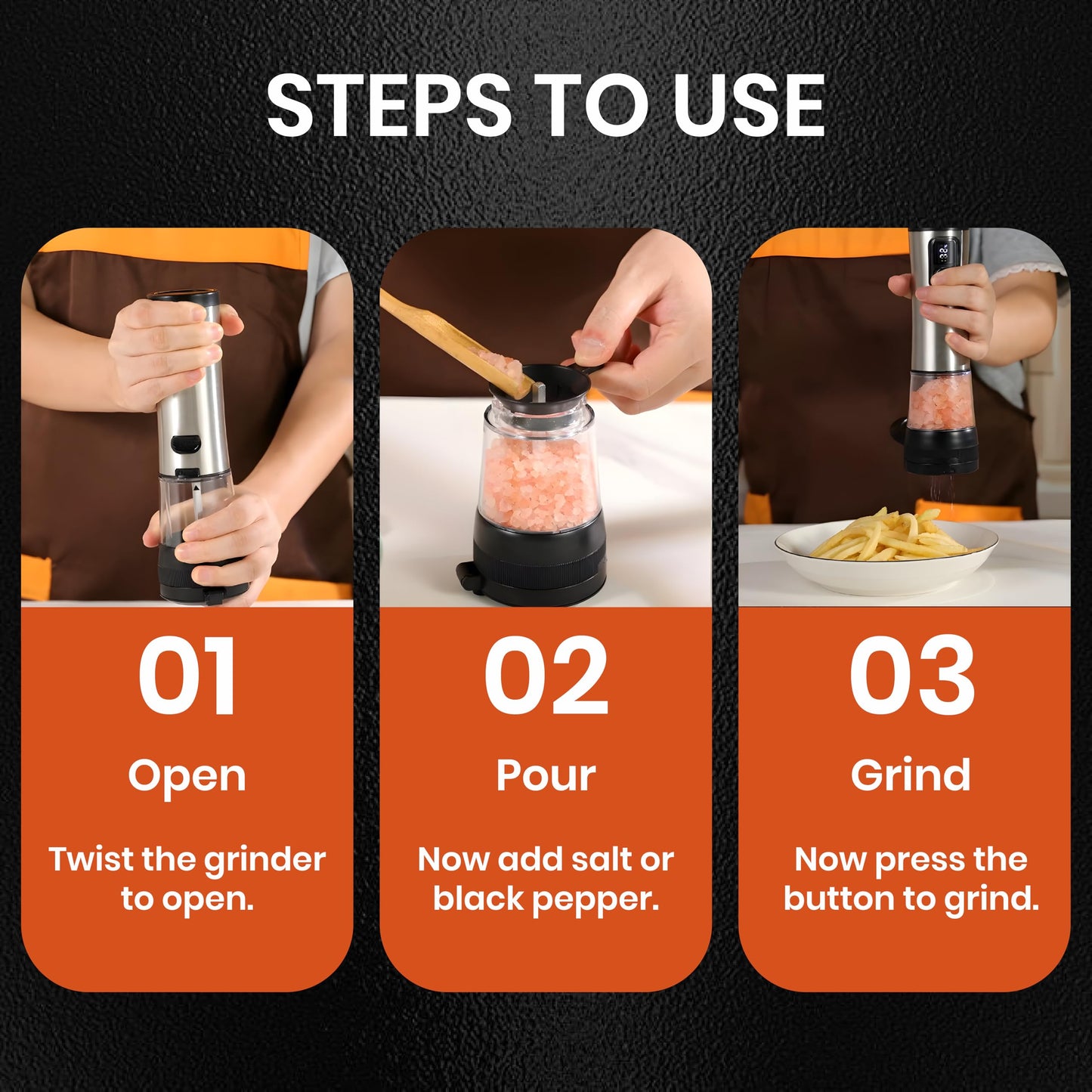 STEPS TO USE

01
Open
Twist the grinder to open.

02
Pour
Now add salt or black pepper.

03
Grind
Now press the button to grind.