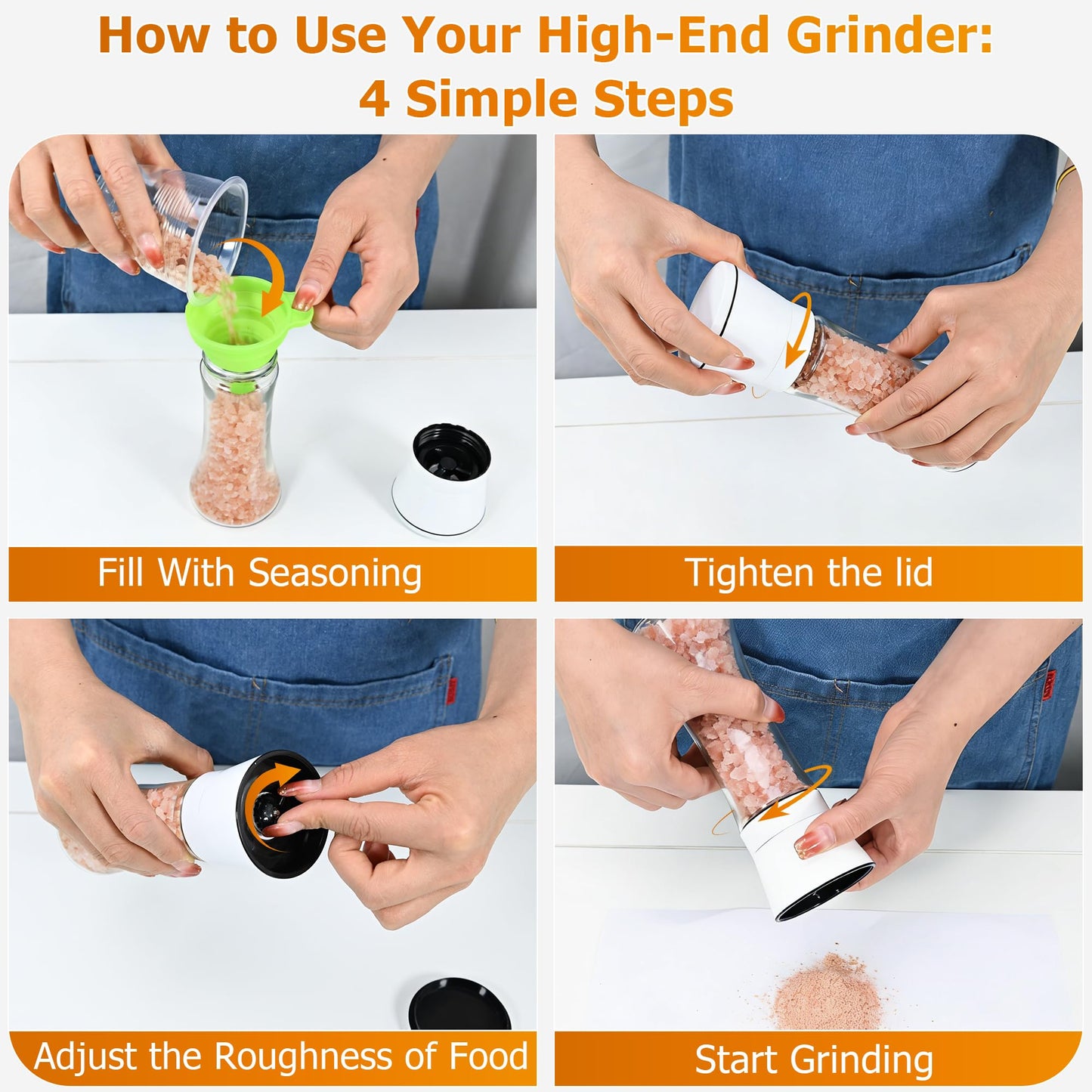 How to Use Your High-End Grinder: 4 Simple Steps

Fill With Seasoning

Tighten the lid

Adjust the Roughness of Food

Start Grinding