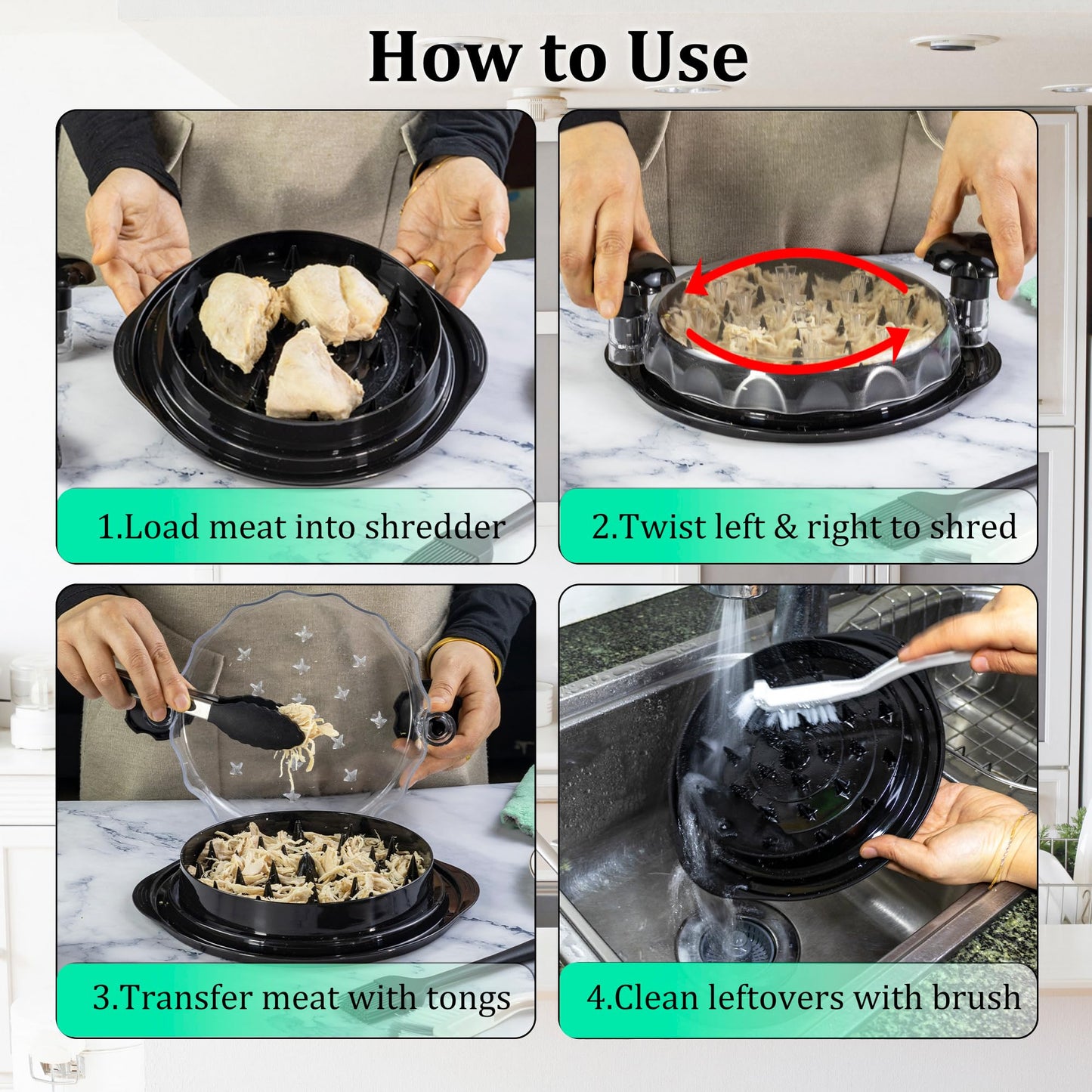 How to Use

1.Load meat into shredder

2.Twist left & right to shred

3.Transfer meat with tongs

4.Clean leftovers with brush