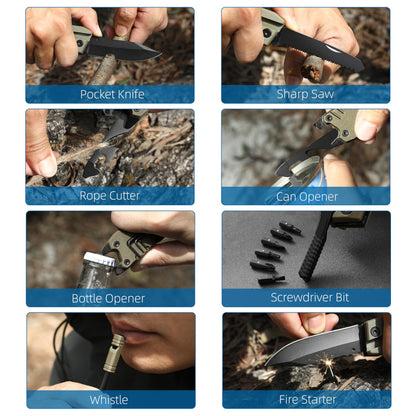 Pocket Knife

Sharp Saw

Rope Cutter

Can Opener

Bottle Opener

Screwdriver Bit

Whistle

Fire Starter